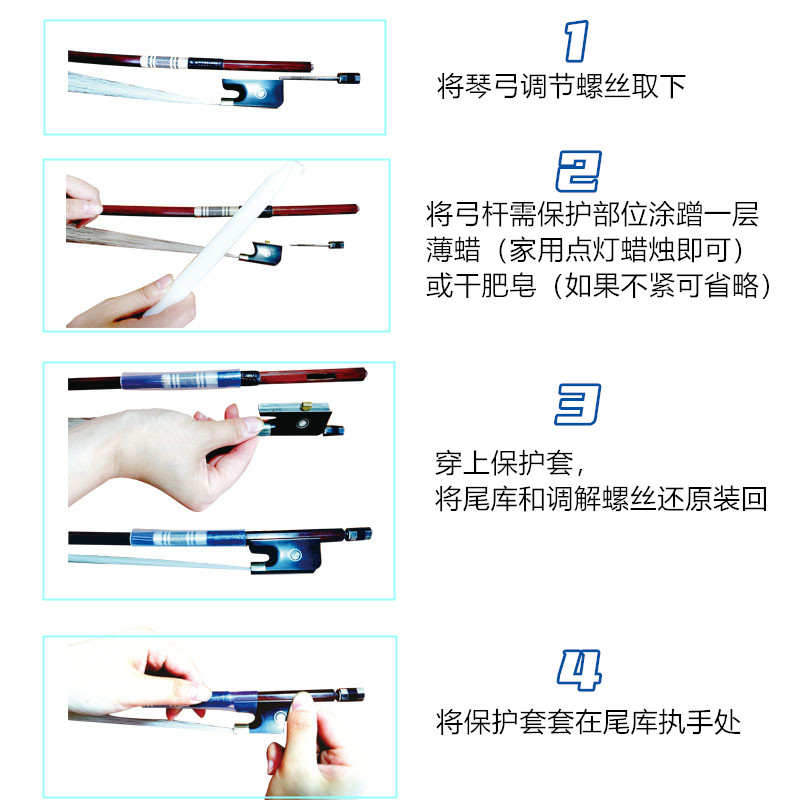 1
将琴弓调节螺丝取下

2
将弓杆需保护部位涂蹭一层薄蜡（家用点灯蜡烛即可）或干肥皂（如果不紧可省略）

3
穿上保护套，
将尾库和调解螺丝还原装回

4
将保护套套在尾库执手处