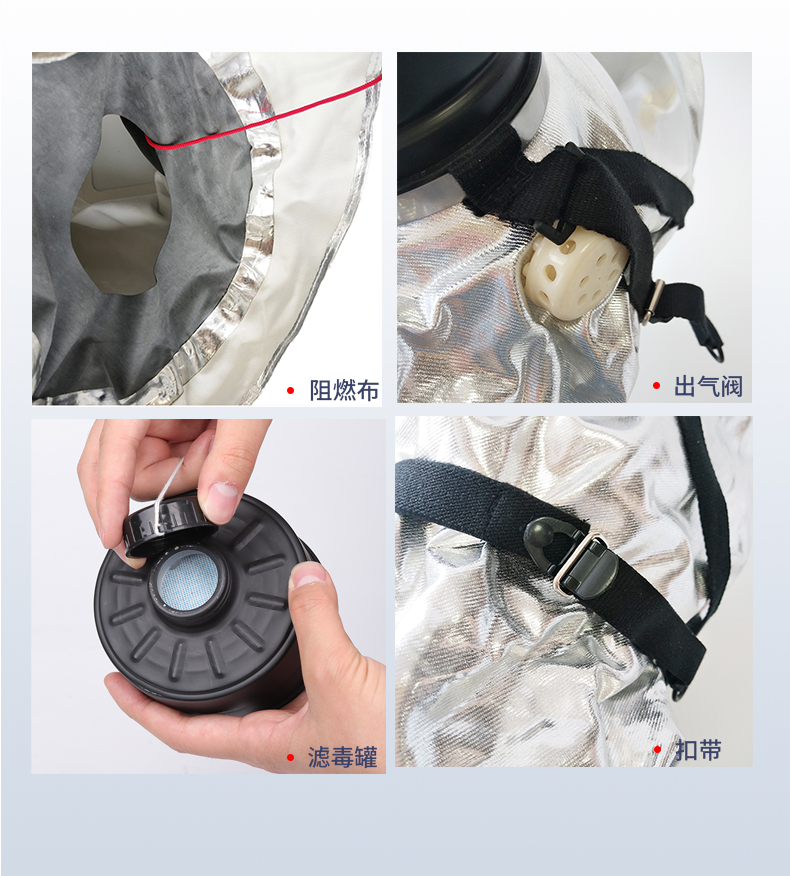 • 阻燃布

• 出气阀

• 滤毒罐

• 扣带