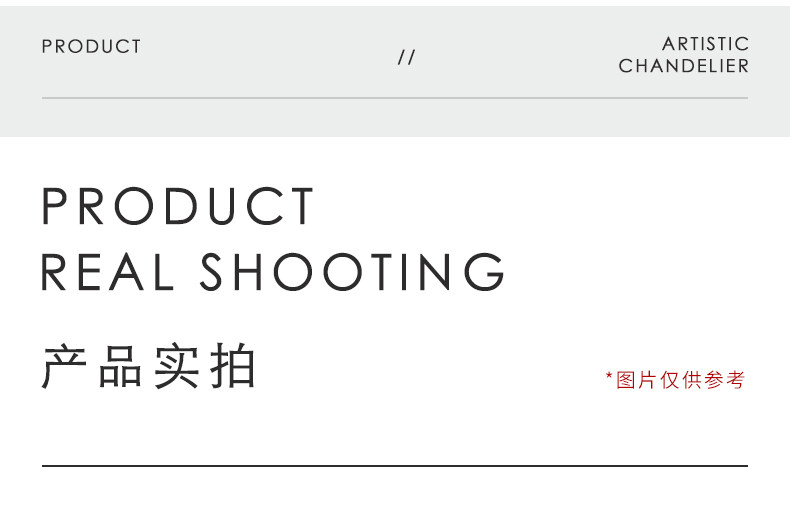 PRODUCT

//

ARTISTIC
CHANDELIER

PRODUCT
REAL SHOOTING

产品实拍

*图片仅供参考