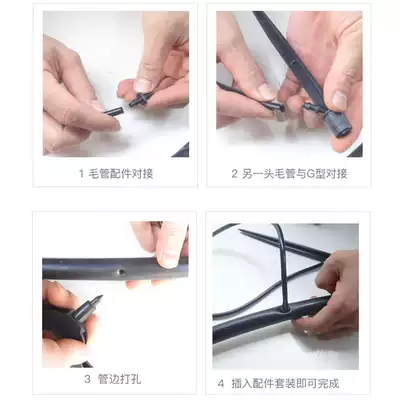 1 毛管配件对接

2 另一头毛管与G型对接

3 管边打孔

4 插入配件套装即可完成