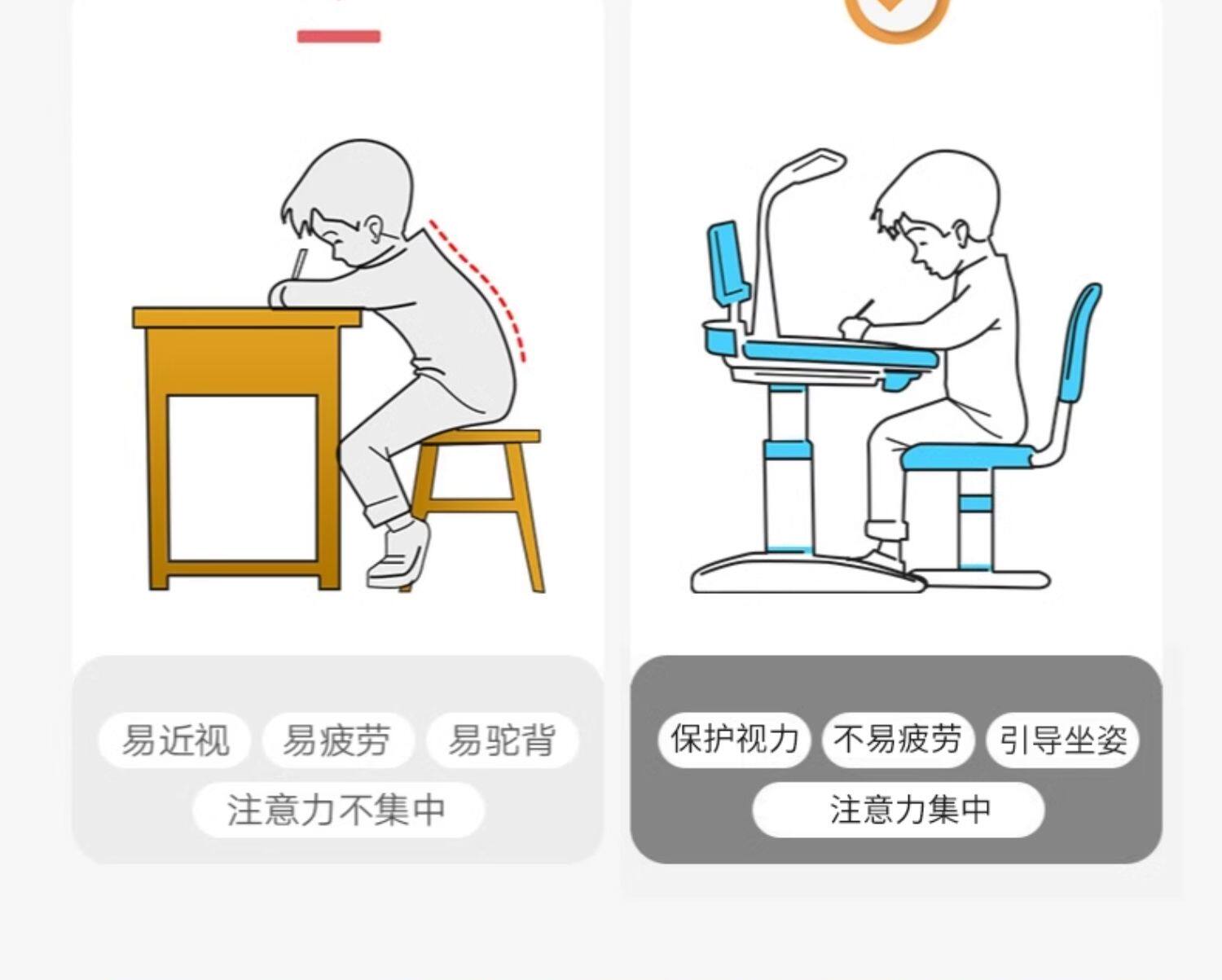 易近视
易疲劳
易驼背
注意力不集中

保护视力
不易疲劳
引导坐姿
注意力集中