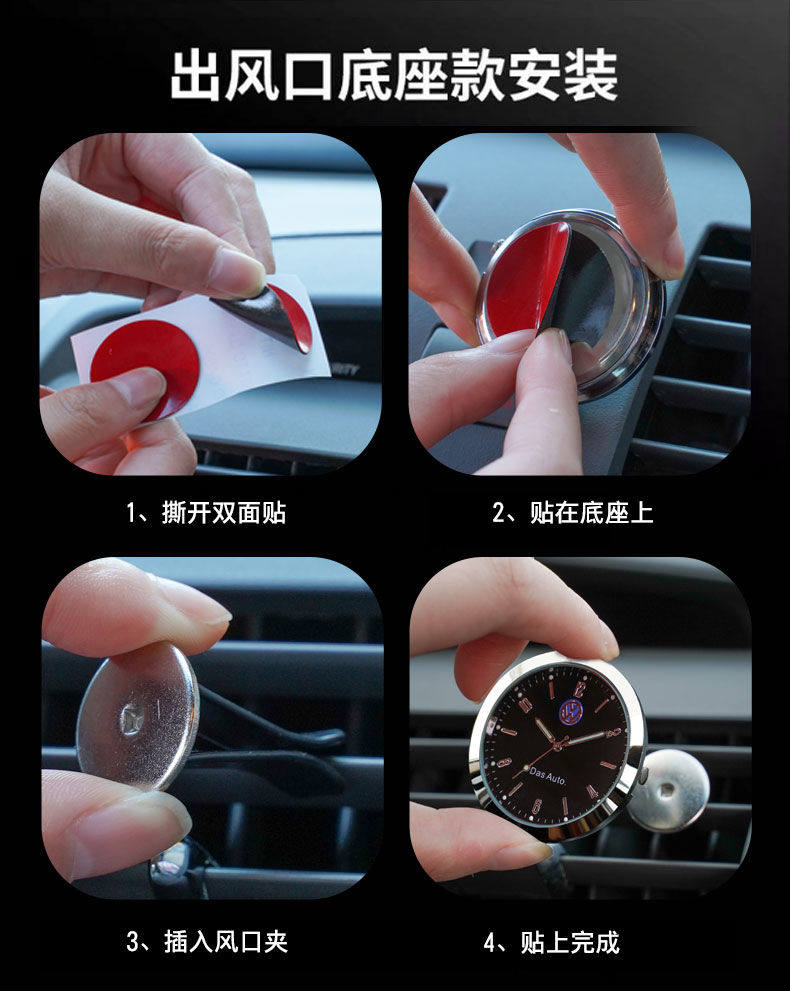 出风口底座款安装

1、撕开双面贴

2、贴在底座上

Das Auto

3、插入风口夹

4、贴上完成