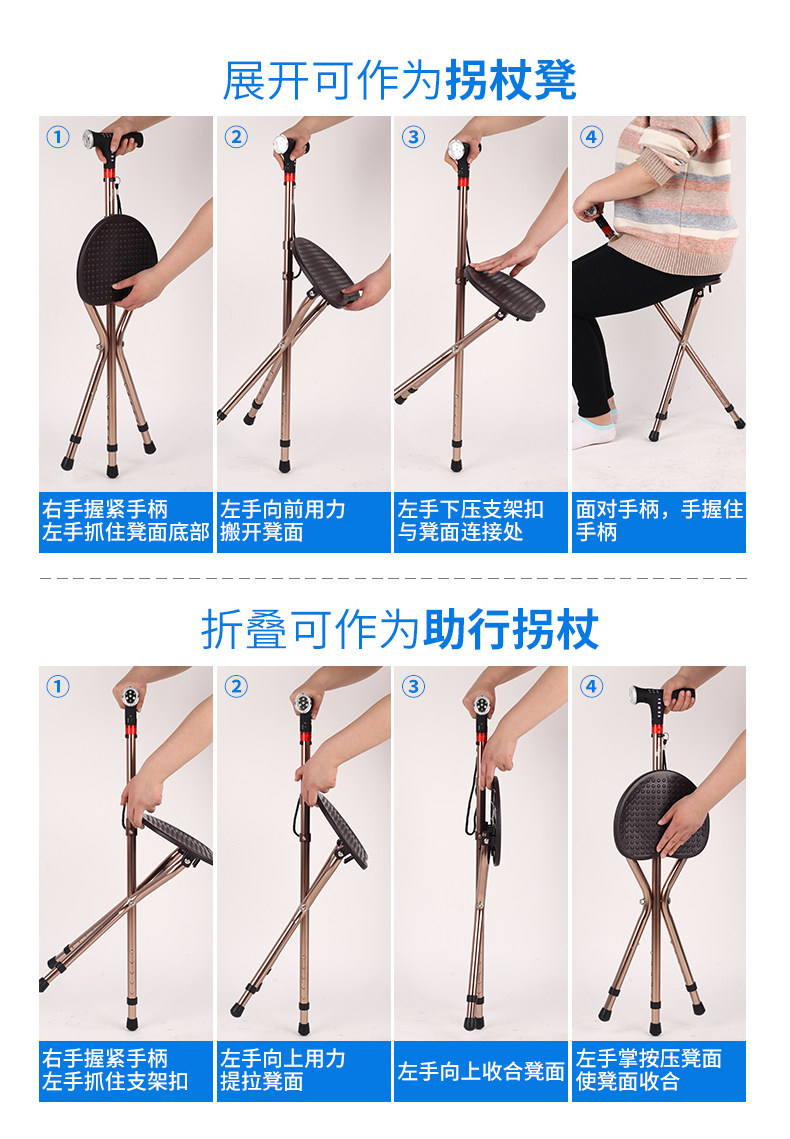 展开可作为拐杖凳

①
右手握紧手柄
左手抓住凳面底部

②
左手向前用力
搬开凳面

③
左手下压支架扣
与凳面连接处

④
面对手柄，手握住
手柄

折叠可作为助行拐杖

①
右手握紧手柄
左手抓住支架扣

②
左手向上用力
提拉凳面

③
左手向上收合凳面

④
左手掌按压凳面
使凳面收合