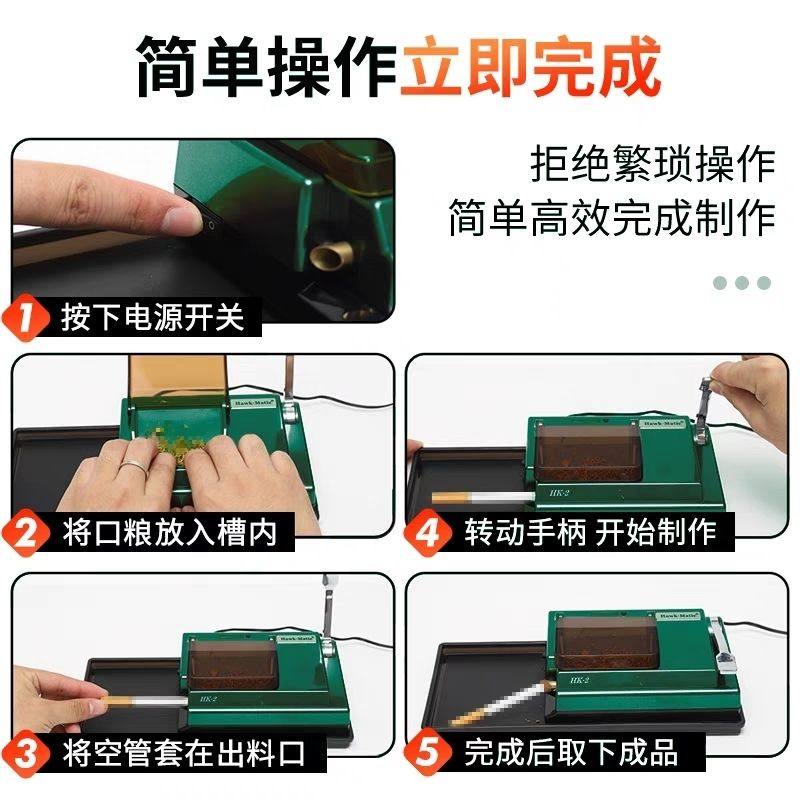 简单操作立即完成

拒绝繁琐操作
简单高效完成制作

1 按下电源开关

Hawk-Matic

2 将口粮放入槽内

Hawk-Matic
HK-2

4 转动手柄 开始制作

Hawk-Matic
HK-2

3 将空管套在出料口

Hawk-Matic
HK-2

5 完成后取下成品