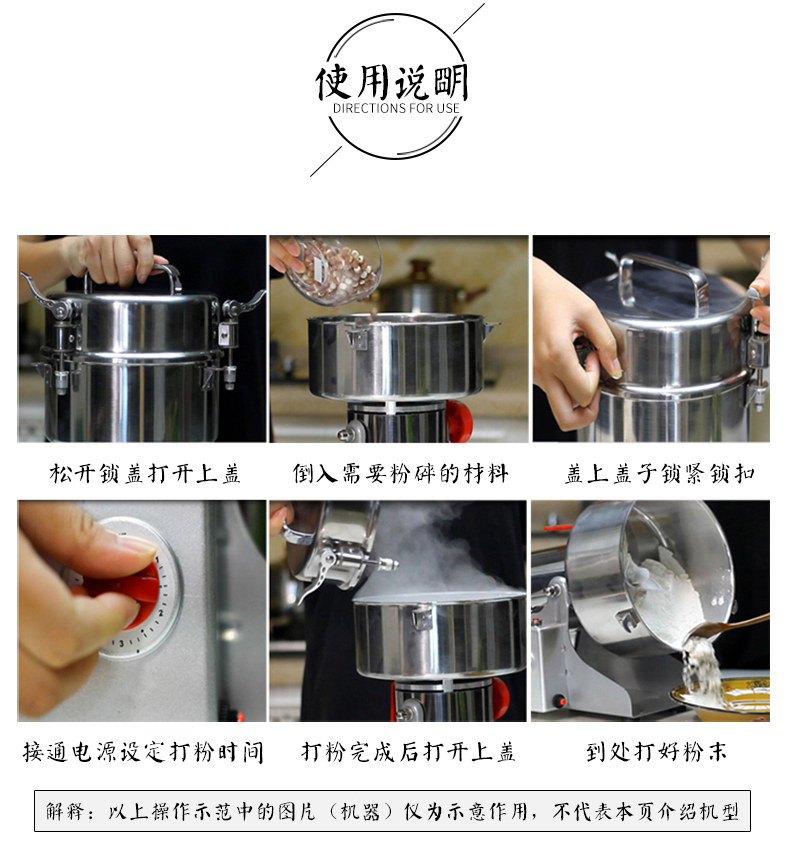 使用说明
DIRECTIONS FOR USE

松开锁盖打开上盖

倒入需要粉碎的材料

盖上盖子锁紧锁扣

接通电源设定打粉时间

打粉完成后打开上盖

到处打好粉末

解释：以上操作示范中的图片（机器）仅为示意作用，不代表本页介绍机型