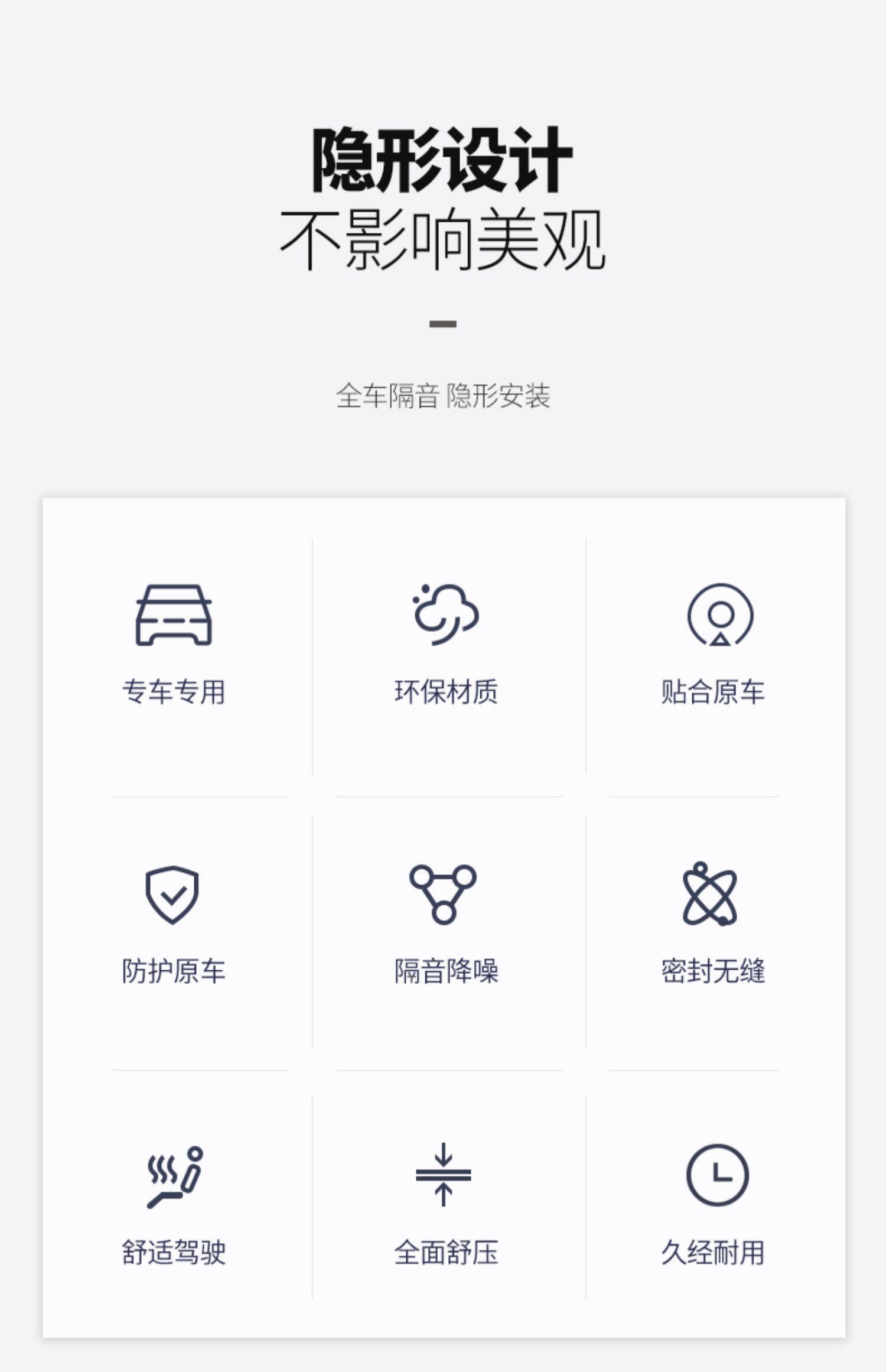 隐形设计
不影响美观

全车隔音 隐形安装

专车专用

环保材质

贴合原车

防护原车

隔音降噪

密封无缝

舒适驾驶

全面舒压

久经耐用