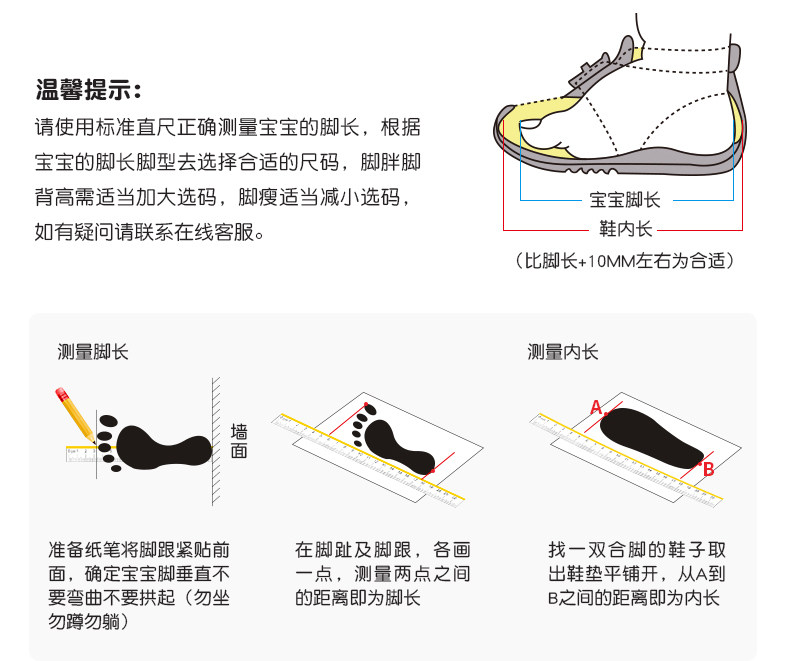 温馨提示：

请使用标准直尺正确测量宝宝的脚长，根据宝宝的脚长脚型去选择合适的尺码，脚胖脚背高需适当加大选码，脚瘦适当减小选码，如有疑问请联系在线客服。

宝宝脚长

鞋内长

（比脚长+10MM左右为合适）

测量脚长

墙面

准备纸笔将脚跟紧贴前面，确定宝宝脚垂直不要弯曲不要拱起（勿坐勿蹲勿躺）

在脚趾及脚跟，各画一点，测量两点之间的距离即为脚长

测量内长

A

B

找一双合脚的鞋子取出鞋垫平铺开，从A到B之间的距离即为内长