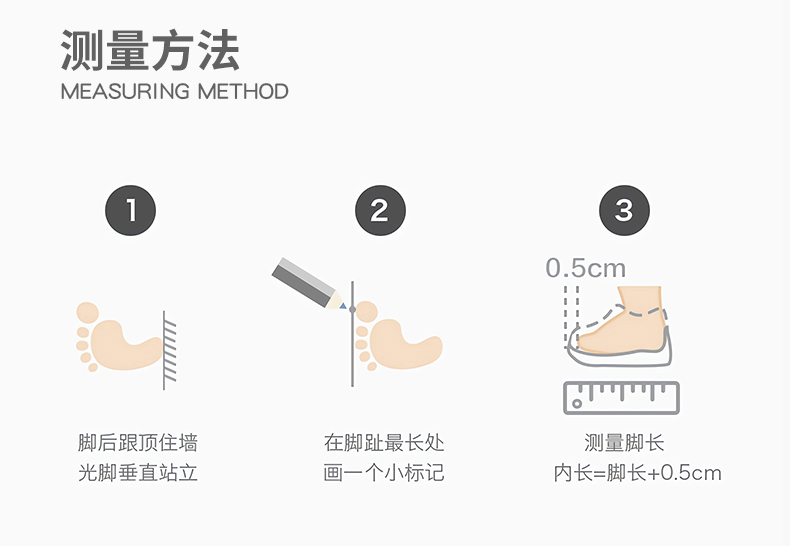 测量方法
MEASURING METHOD

1

脚后跟顶住墙
光脚垂直站立

2

在脚趾最长处
画一个小标记

3

0.5cm

测量脚长
内长=脚长+0.5cm