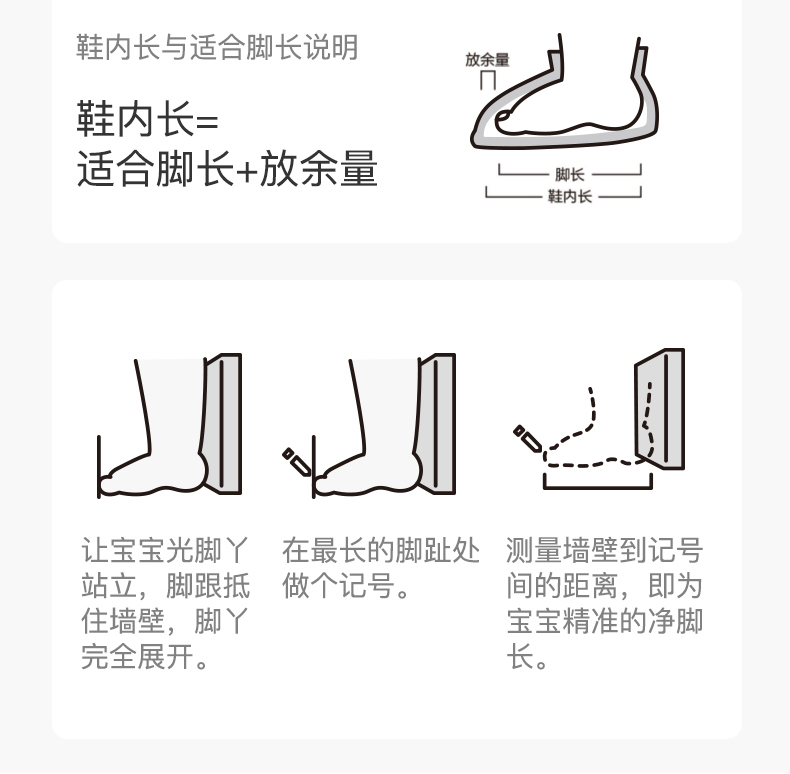 鞋内长与适合脚长说明

鞋内长=
适合脚长+放余量

放余量

脚长
鞋内长

让宝宝光脚丫站立，脚跟抵住墙壁，脚丫完全展开。

在最长的脚趾处做个记号。

测量墙壁到记号间的距离，即为宝宝精准的净脚长。