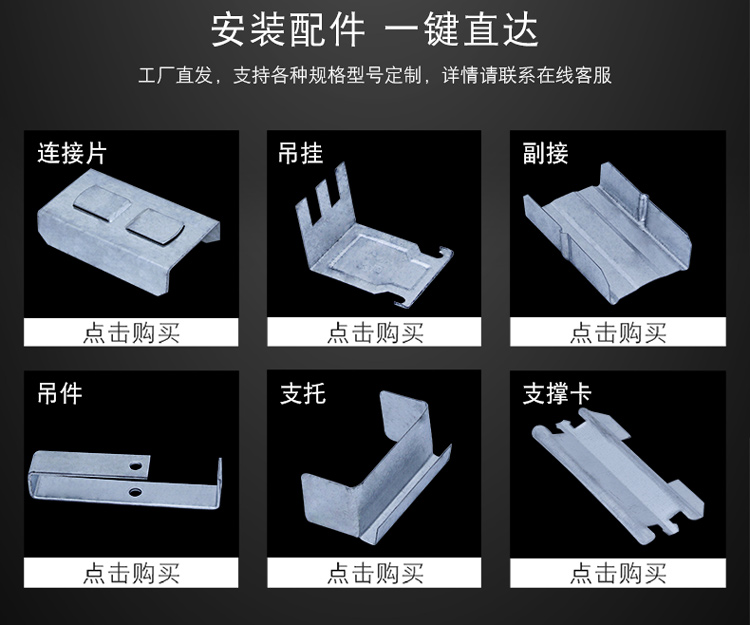 安装配件 一键直达

工厂直发，支持各种规格型号定制，详情请联系在线客服

连接片

点击购买

吊挂

点击购买

副接

点击购买

吊件

点击购买

支托

点击购买

支撑卡

点击购买