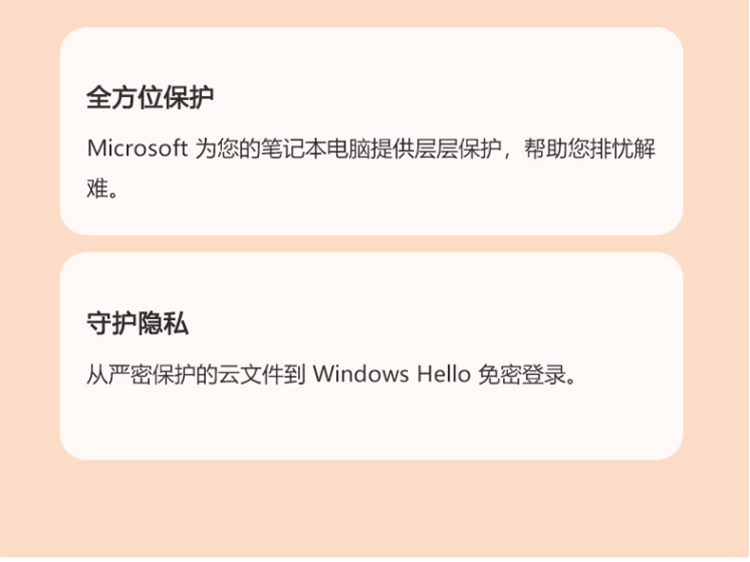 全方位保护

Microsoft为您的笔记本电脑提供层层保护，帮助您排忧解难。

守护隐私

从严密保护的云文件到Windows Hello免密登录。