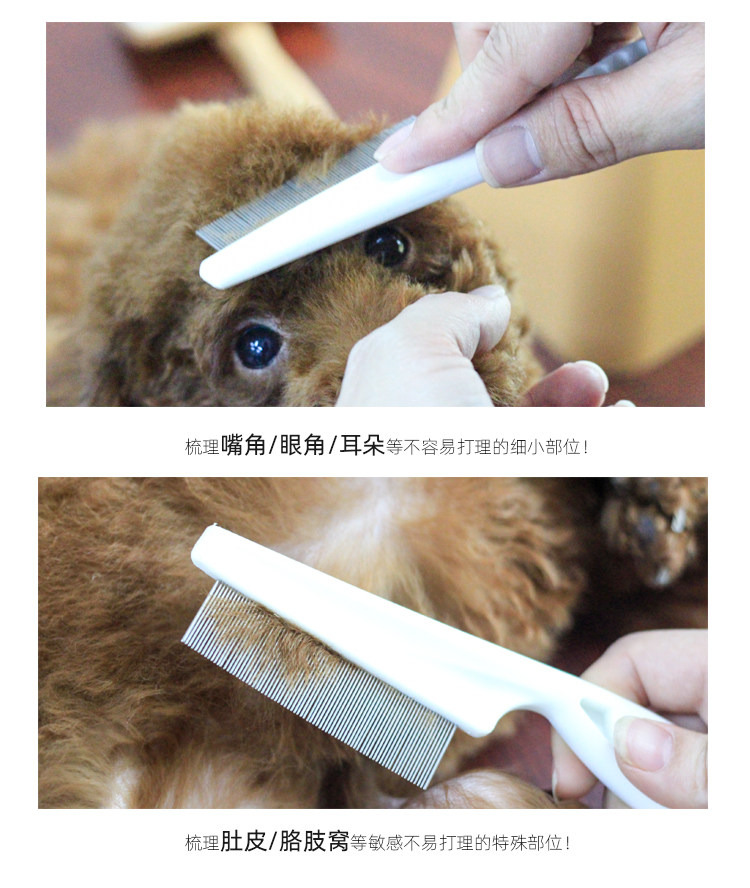 梳理嘴角/眼角/耳朵等不容易打理的细小部位!

梳理肚皮/胳肢窝等敏感不易打理的特殊部位!