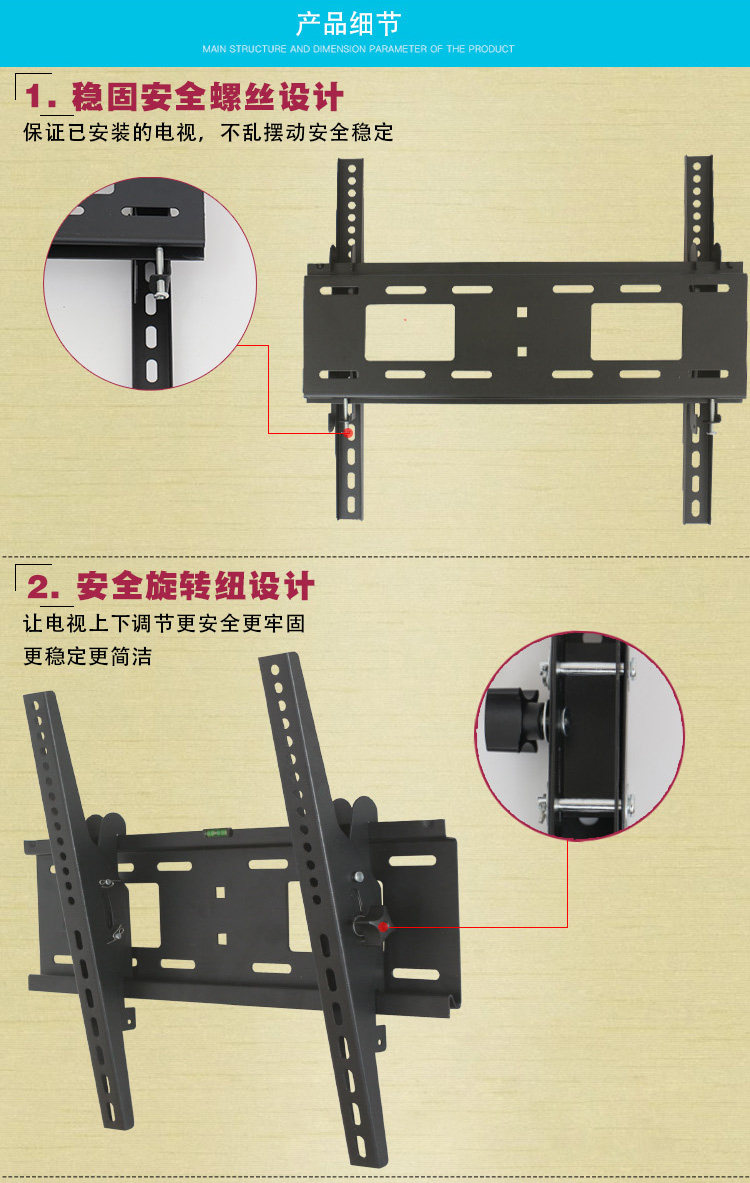 产品细节
MAIN STRUCTURE AND DIMENSION PARAMETER OF THE PRODUCT

1. 稳固安全螺丝设计
保证已安装的电视，不乱摆动安全稳定

2. 安全旋转纽设计
让电视上下调节更安全更牢固
更稳定更简洁