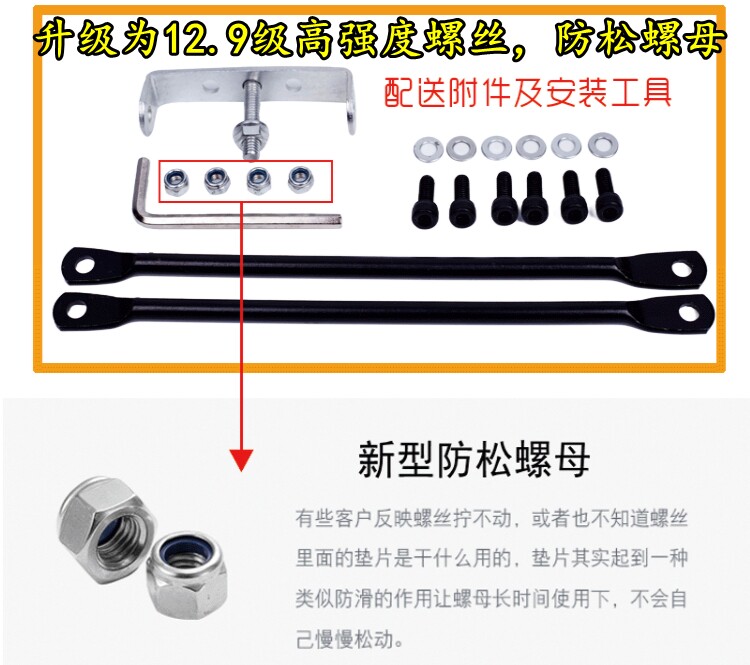 升级为12.9级高强度螺丝，防松螺母

配送附件及安装工具

新型防松螺母

有些客户反映螺丝拧不动，或者也不知道螺丝里面的垫片是干什么用的，垫片其实起到一种类似防滑的作用让螺母长时间使用下，不会自己慢慢松动。