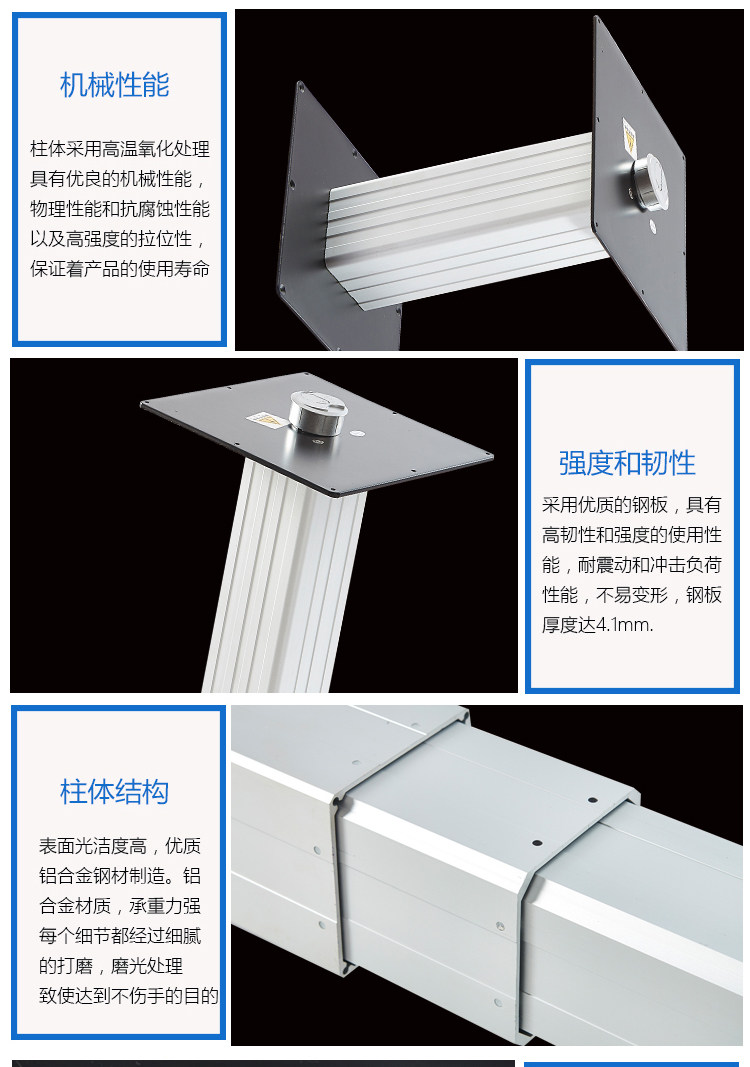 机械性能

柱体采用高温氧化处理具有优良的机械性能，物理性能和抗腐蚀性能以及高强度的拉位性，保证着产品的使用寿命

强度和韧性

采用优质的钢板，具有高韧性和强度的使用性能，耐震动和冲击负荷性能，不易变形，钢板厚度达4.1mm.

柱体结构

表面光洁度高，优质铝合金钢材制造。铝合金材质，承重力强每个细节都经过细腻的打磨，磨光处理致使达到不伤手的目的