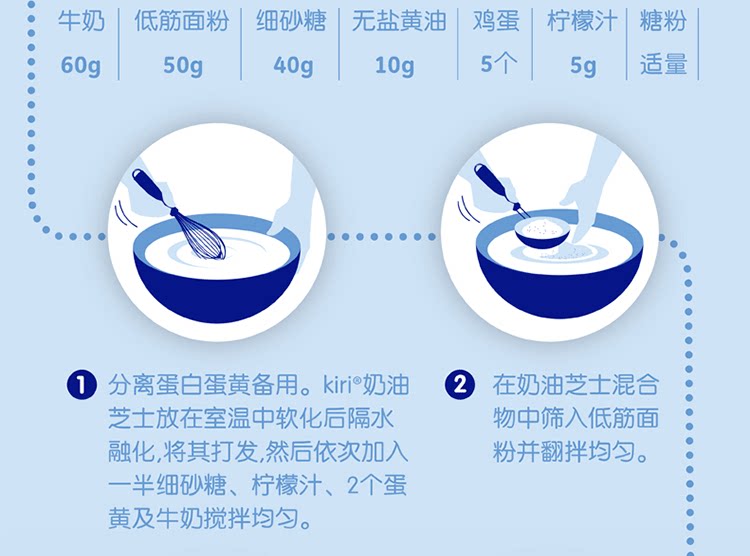 | 牛奶 | 低筋面粉 | 细砂糖 | 无盐黄油 | 鸡蛋 | 柠檬汁 | 糖粉 |
|---|---|---|---|---|---|---|
| 60g | 50g | 40g | 10g | 5个 | 5g | 适量 |

1 分离蛋白蛋黄备用。kiri®奶油芝士放在室温中软化后隔水融化,将其打发,然后依次加入一半细砂糖、柠檬汁、2个蛋黄及牛奶搅拌均匀。

2 在奶油芝士混合物中筛入低筋面粉并翻拌均匀。