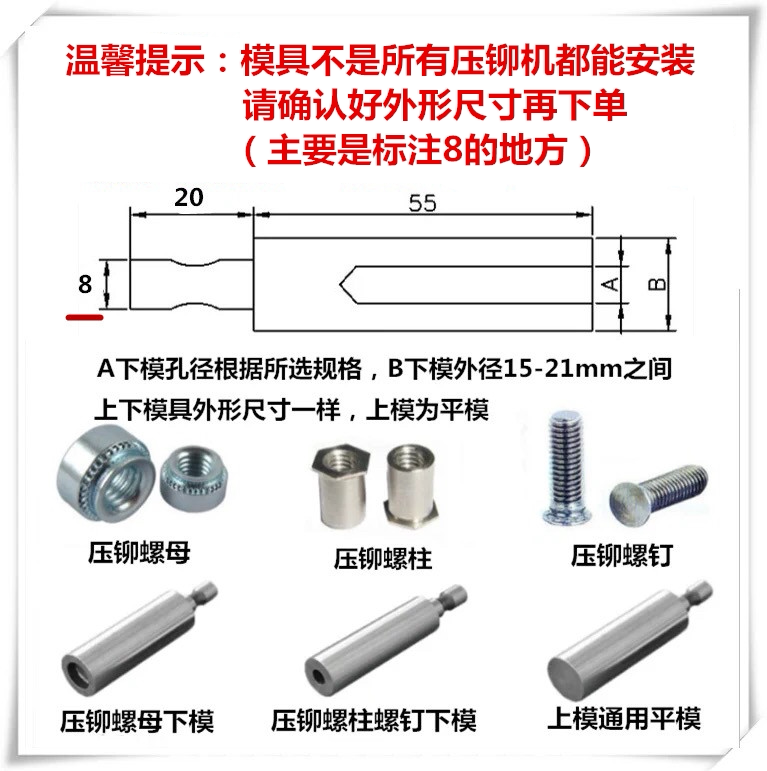 温馨提示：模具不是所有压铆机都能安装
请确认好外形尺寸再下单
（主要是标注8的地方）

20
55
8
A
B

A下模孔径根据所选规格，B下模外径15-21mm之间
上下模具外形尺寸一样，上模为平模

压铆螺母
压铆螺柱
压铆螺钉

压铆螺母下模
压铆螺柱螺钉下模
上模通用平模