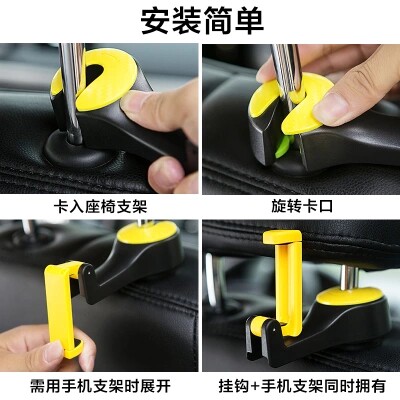 安装简单

卡入座椅支架

旋转卡口

需用手机支架时展开

挂钩+手机支架同时拥有