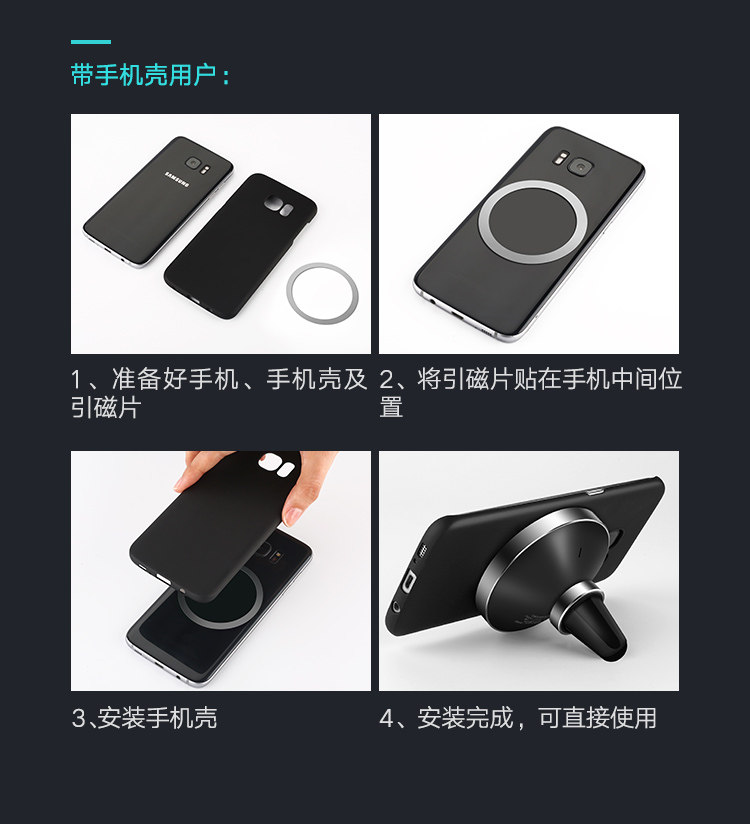 带手机壳用户：

SAMSUNG

1、准备好手机、手机壳及引磁片

2、将引磁片贴在手机中间位置

3、安装手机壳

4、安装完成，可直接使用