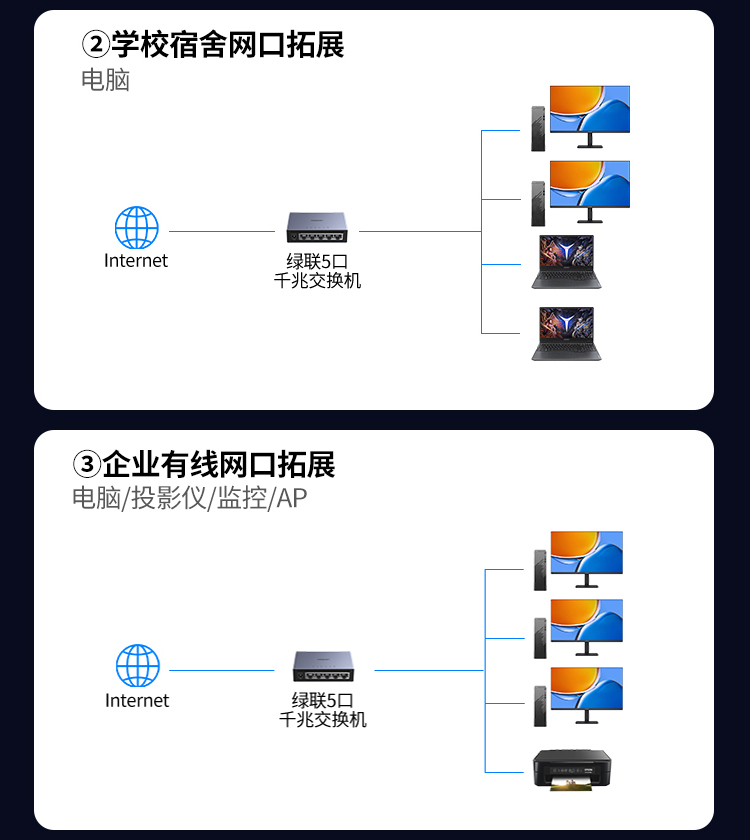 ②学校宿舍网口拓展
电脑

Internet

绿联5口
千兆交换机

③企业有线网口拓展
电脑/投影仪/监控/AP

Internet

绿联5口
千兆交换机