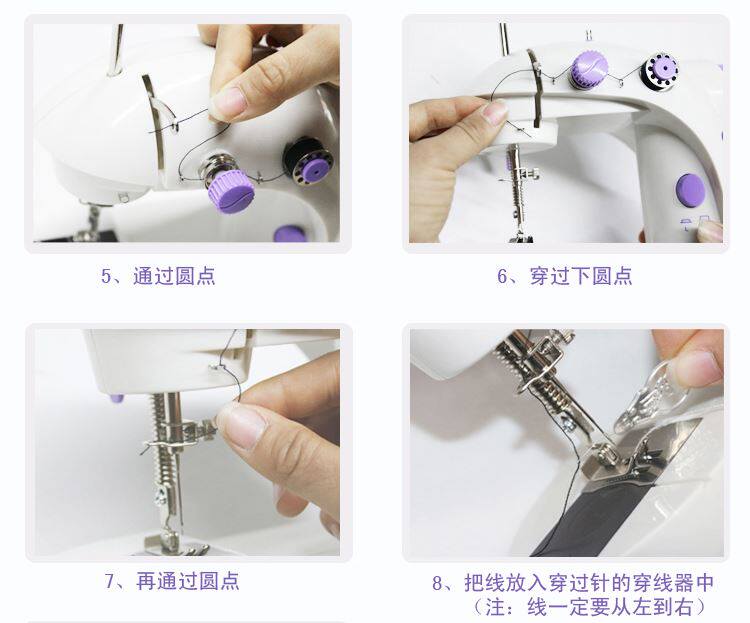 5、通过圆点

6、穿过下圆点

7、再通过圆点

8、把线放入穿过针的穿线器中
（注：线一定要从左到右）