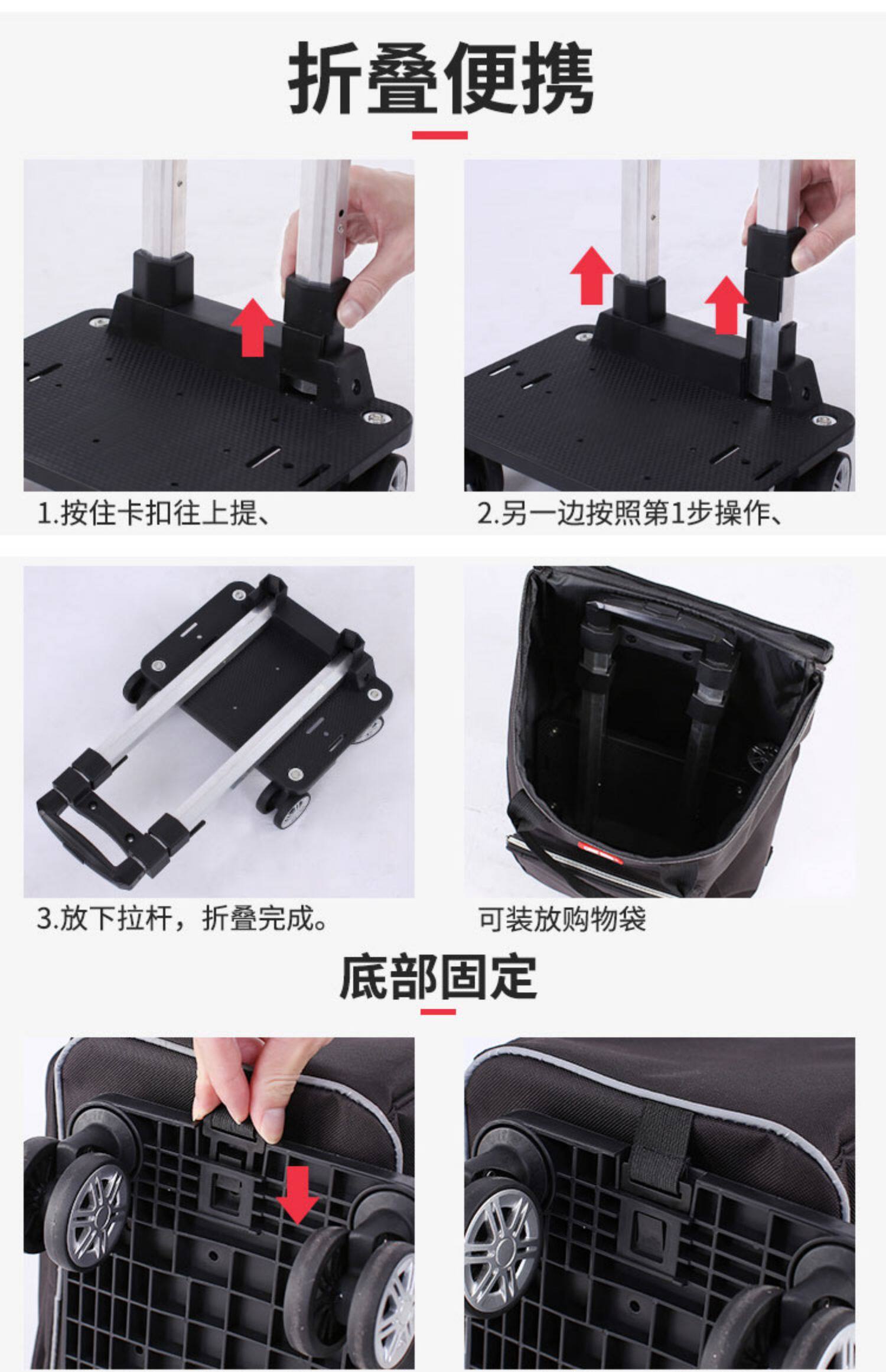 折叠便携

1.按住卡扣往上提、

2.另一边按照第1步操作、

3.放下拉杆，折叠完成。

可装放购物袋

底部固定