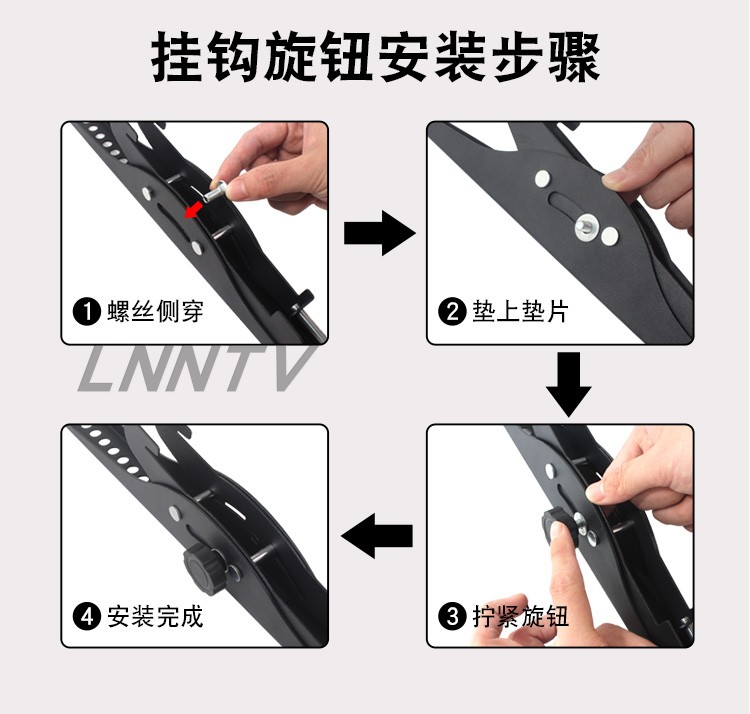 挂钩旋钮安装步骤

❶ 螺丝侧穿

❷ 垫上垫片

LNNTV

❸ 拧紧旋钮

❹ 安装完成