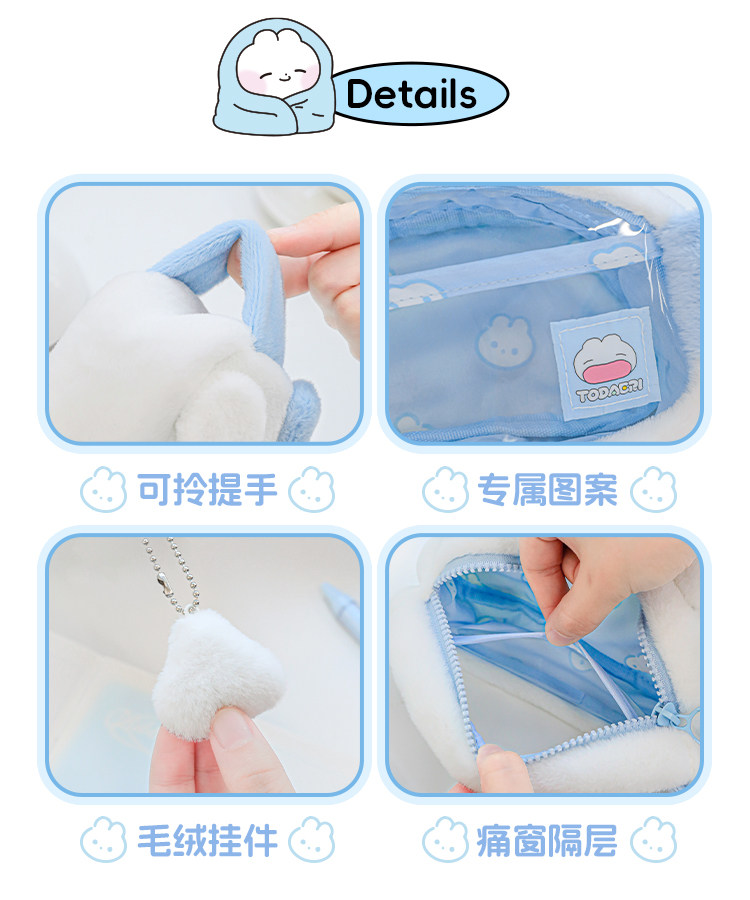 Details

TODACRI

可拎提手

专属图案

毛绒挂件

痛窗隔层