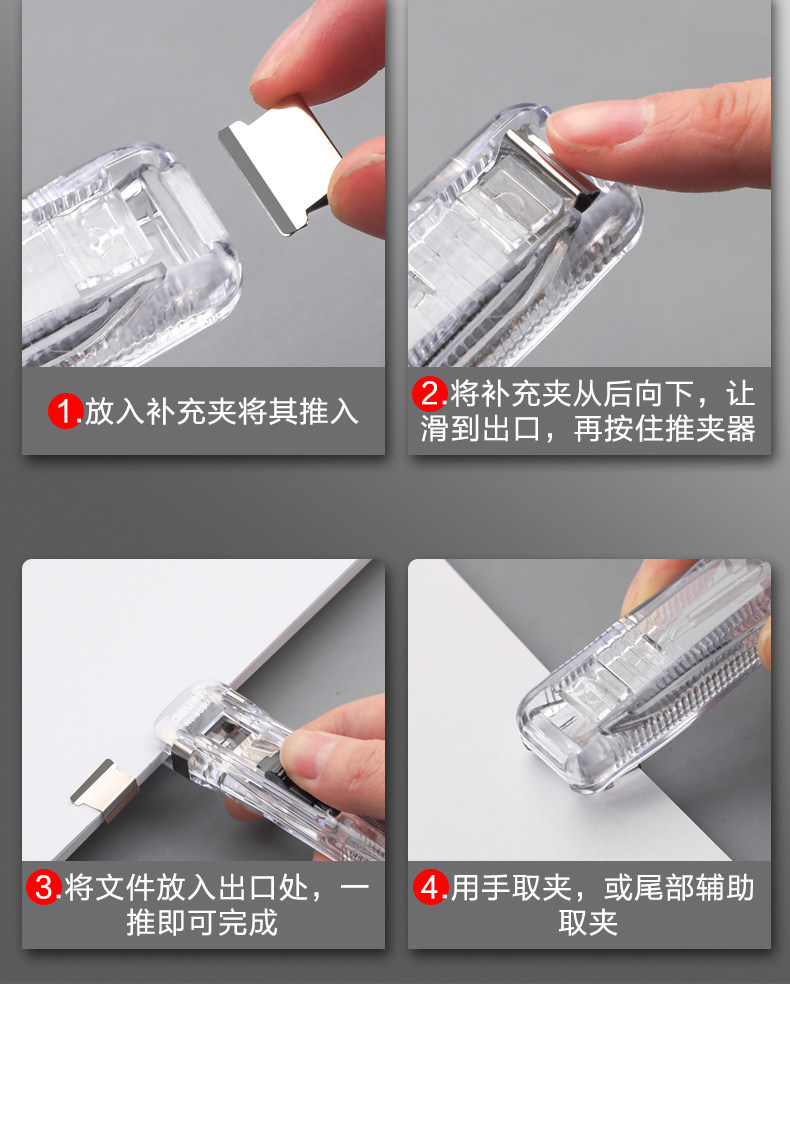 1.放入补充夹将其推入

2.将补充夹从后向下，让滑到出口，再按住推夹器

3.将文件放入出口处，一推即可完成

4.用手取夹，或尾部辅助取夹