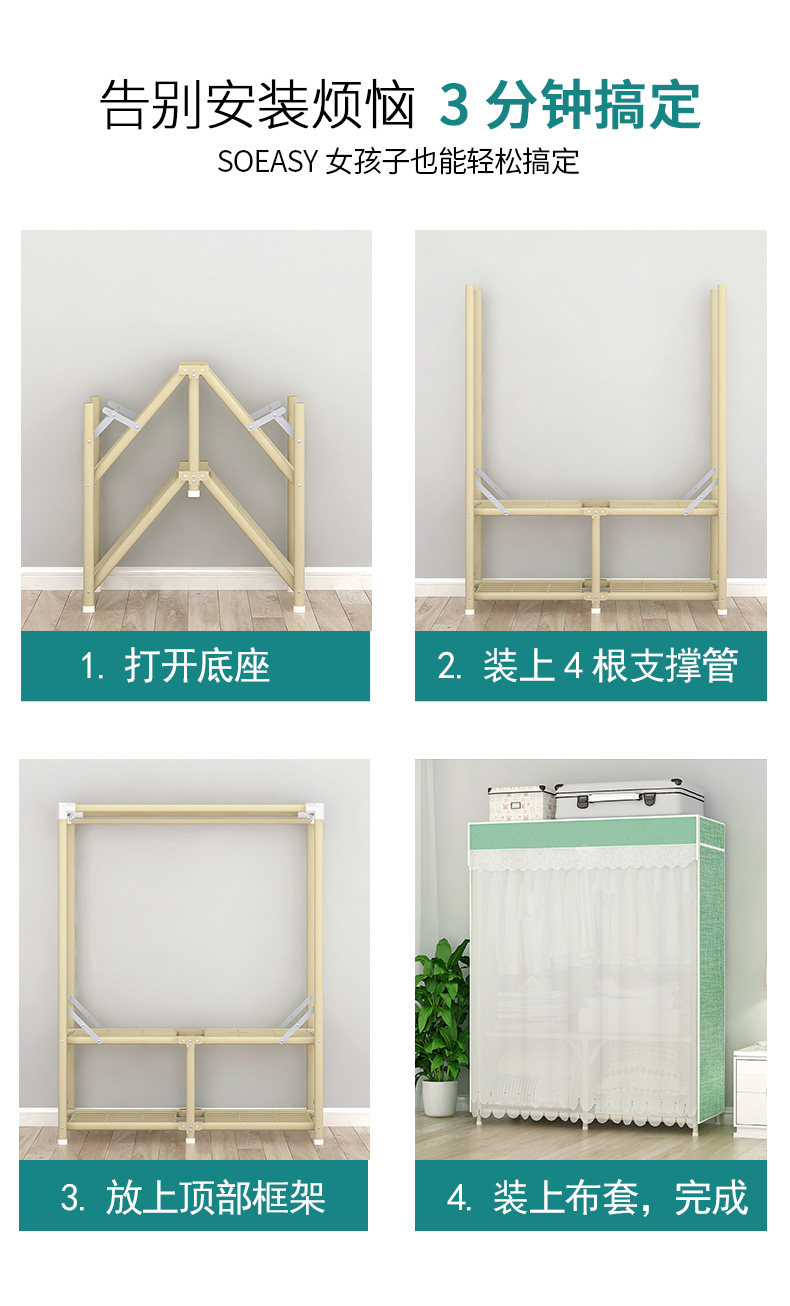 告别安装烦恼 3 分钟搞定

SOEASY 女孩子也能轻松搞定

1. 打开底座

2. 装上 4 根支撑管

3. 放上顶部框架

4. 装上布套，完成