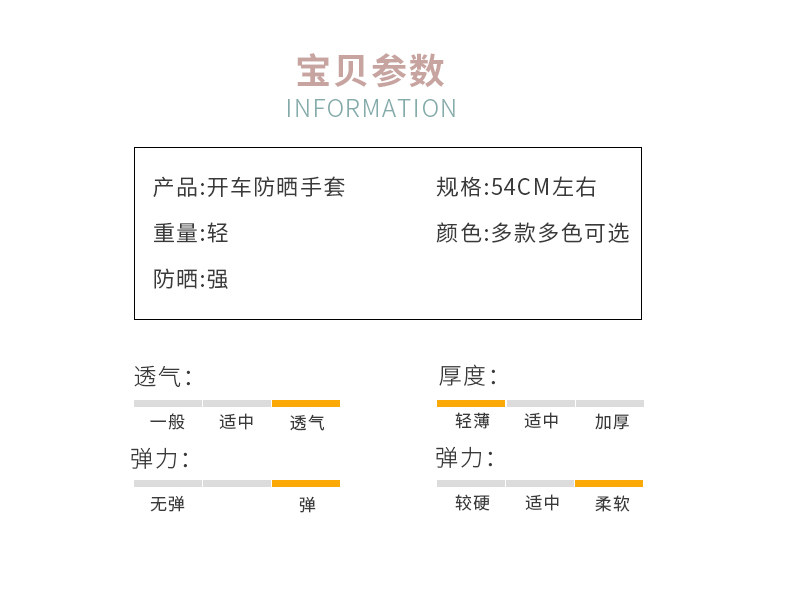 宝贝参数
INFORMATION

产品:开车防晒手套
重量:轻
防晒:强

规格:54CM左右
颜色:多款多色可选

透气:
一般 适中 透气

弹力:
无弹 弹

厚度:
轻薄 适中 加厚

弹力:
较硬 适中 柔软