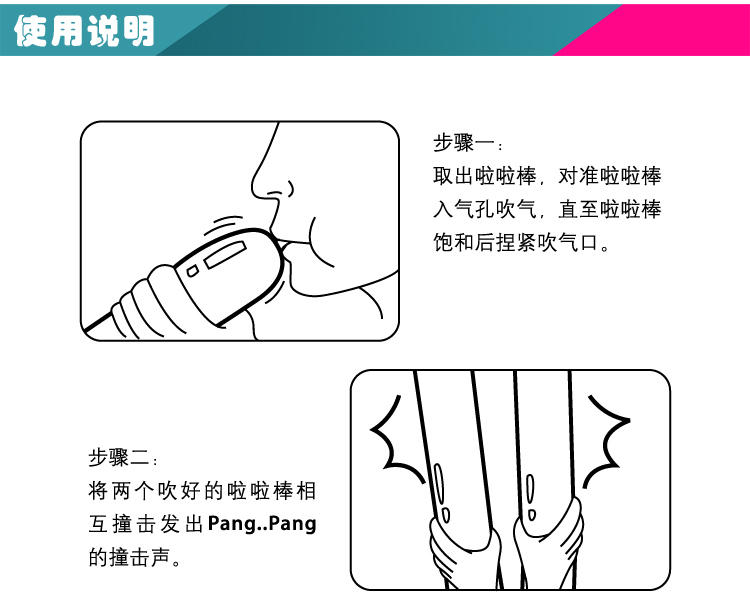 使用说明

步骤一：
取出啦啦棒，对准啦啦棒入气孔吹气，直至啦啦棒饱和后捏紧吹气口。

步骤二：
将两个吹好的啦啦棒相互撞击发出Pang..Pang的撞击声。