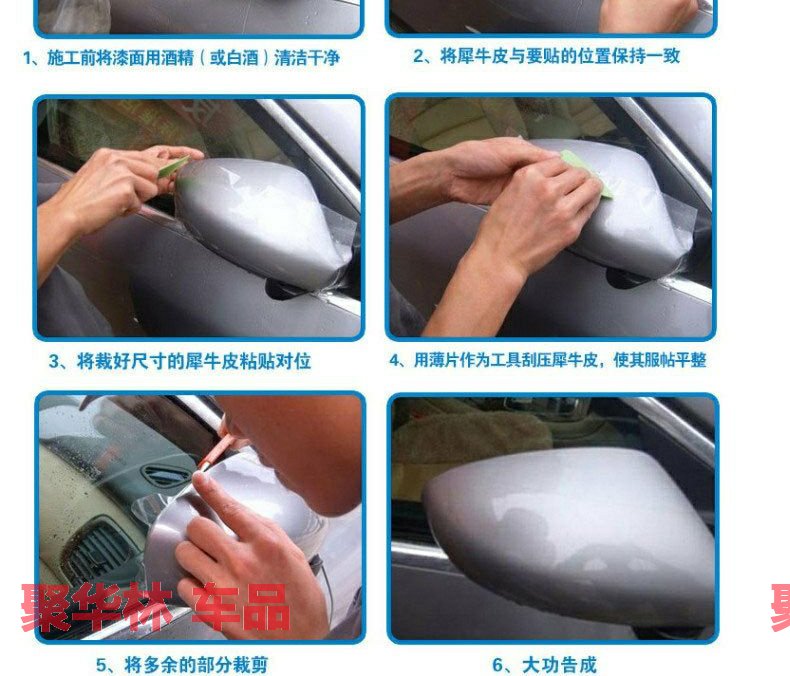 1、施工前将漆面用酒精（或白酒）清洁干净

2、将犀牛皮与要贴的位置保持一致

3、将裁好尺寸的犀牛皮粘贴对位

4、用薄片作为工具刮压犀牛皮，使其服帖平整

聚华林 车品

5、将多余的部分裁剪

6、大功告成