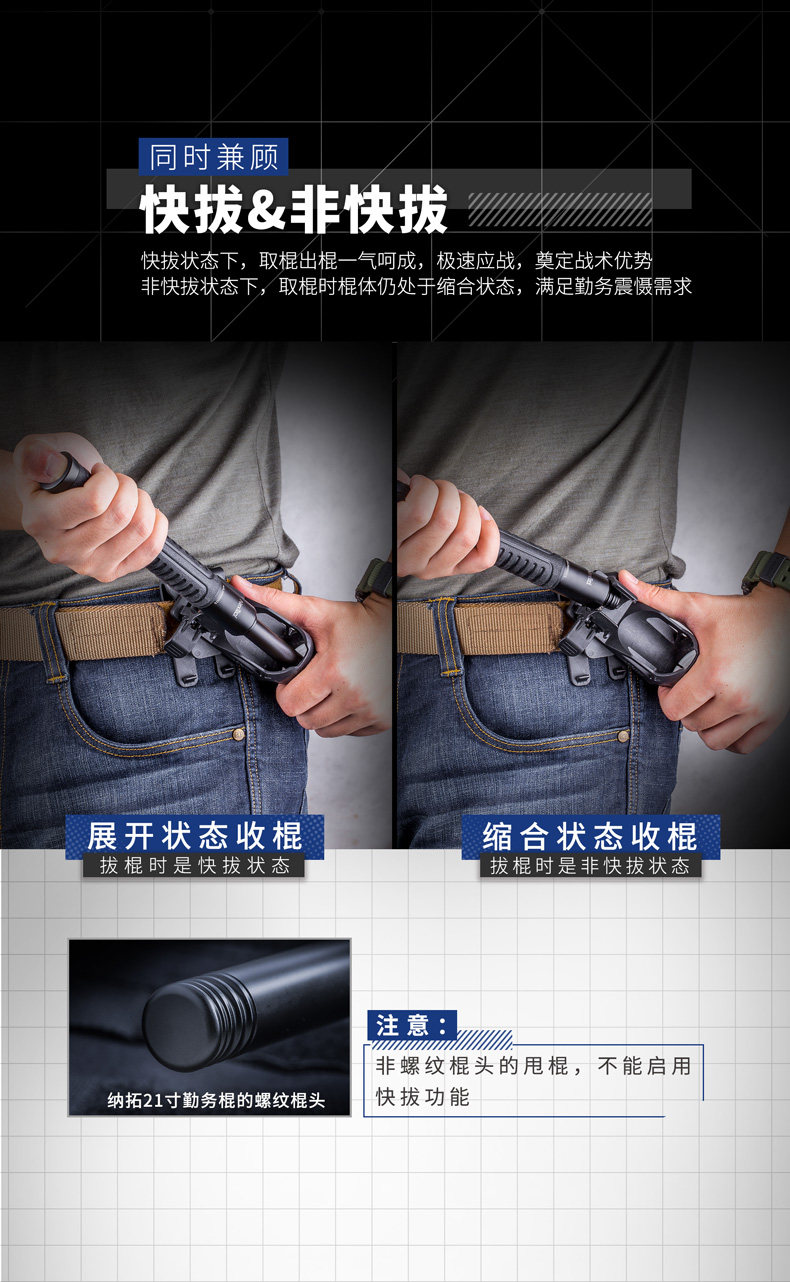 同时兼顾

快拔&非快拔

快拔状态下，取棍出棍一气呵成，极速应战，奠定战术优势
非快拔状态下，取棍时棍体仍处于缩合状态，满足勤务震慑需求

展开状态收棍
拔棍时是快拔状态

缩合状态收棍
拔棍时是非快拔状态

纳拓21寸勤务棍的螺纹棍头

注意：
非螺纹棍头的甩棍，不能启用快拔功能