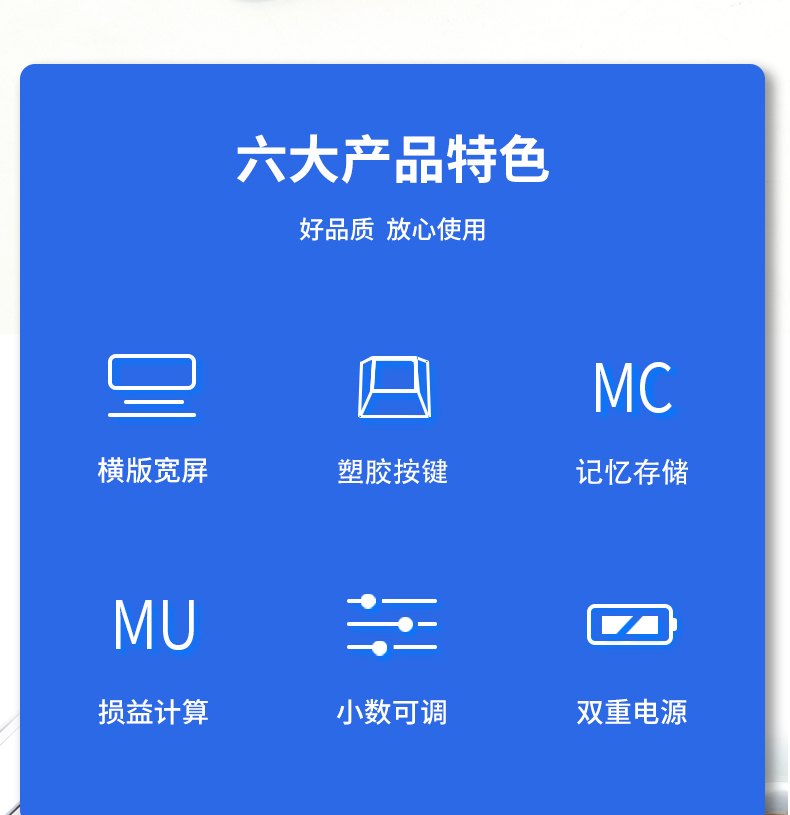 六大产品特色

好品质 放心使用

横版宽屏

塑胶按键

MC

记忆存储

MU

损益计算

小数可调

双重电源