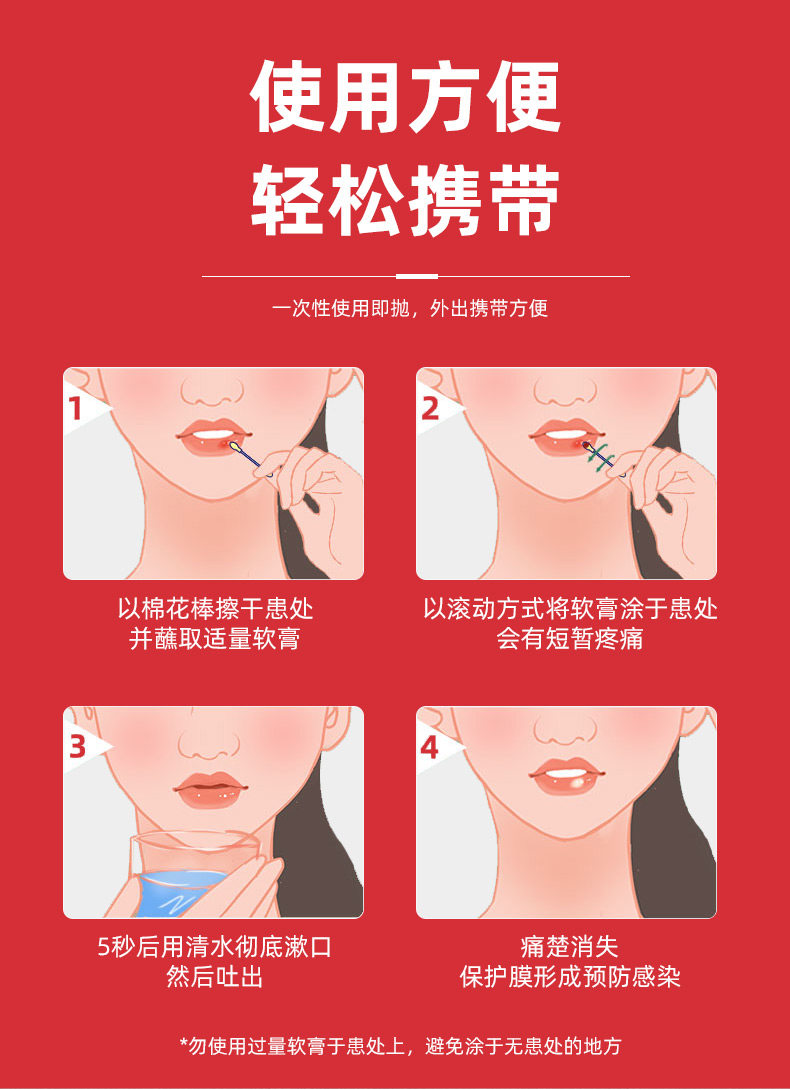 使用方便
轻松携带

一次性使用即抛，外出携带方便

1

以棉花棒擦干患处
并蘸取适量软膏

2

以滚动方式将软膏涂于患处
会有短暂疼痛

3

5秒后用清水彻底漱口
然后吐出

4

痛楚消失
保护膜形成预防感染

*勿使用过量软膏于患处上，避免涂于无患处的地方