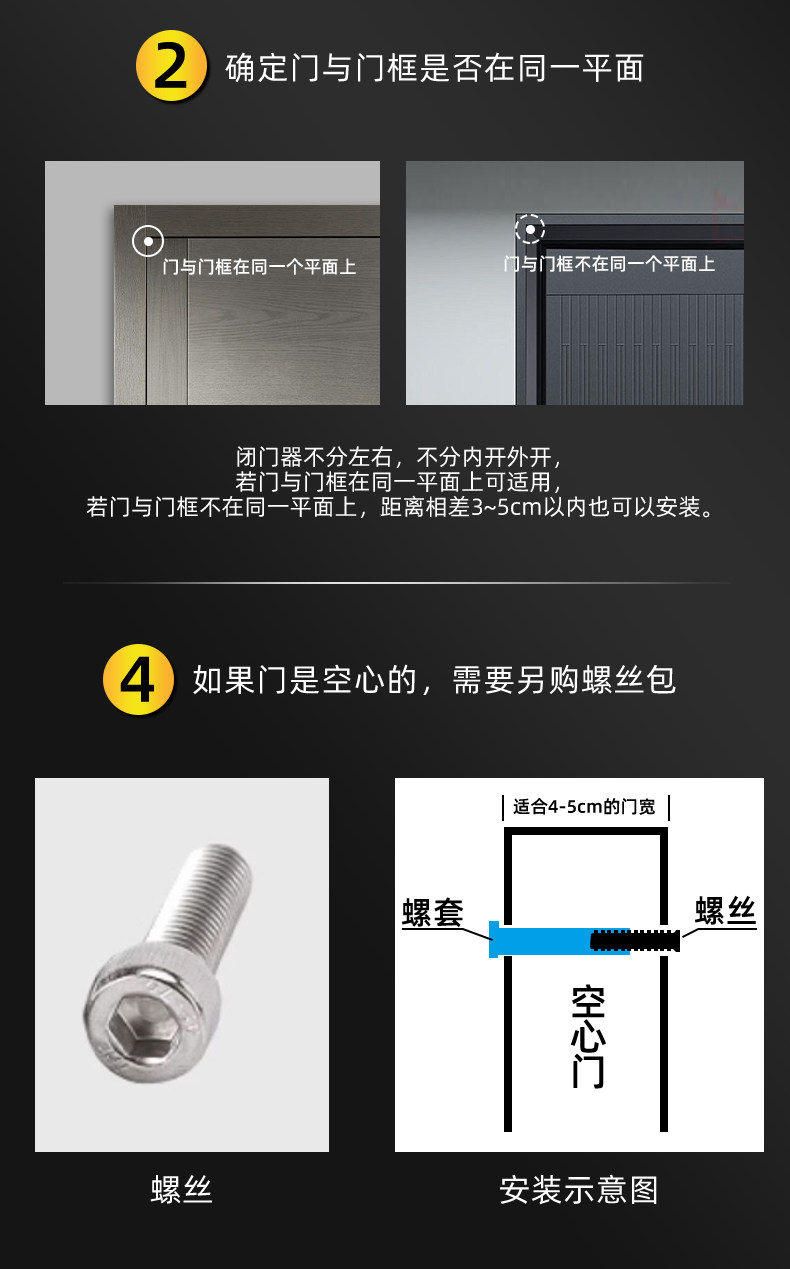 2 确定门与门框是否在同一平面

门与门框在同一个平面上

门与门框不在同一个平面上

闭门器不分左右，不分内开外开，
若门与门框在同一平面上可适用，
若门与门框不在同一平面上，距离相差3~5cm以内也可以安装。

4 如果门是空心的，需要另购螺丝包

适合4-5cm的门宽

螺套

螺丝

空心门

螺丝

安装示意图