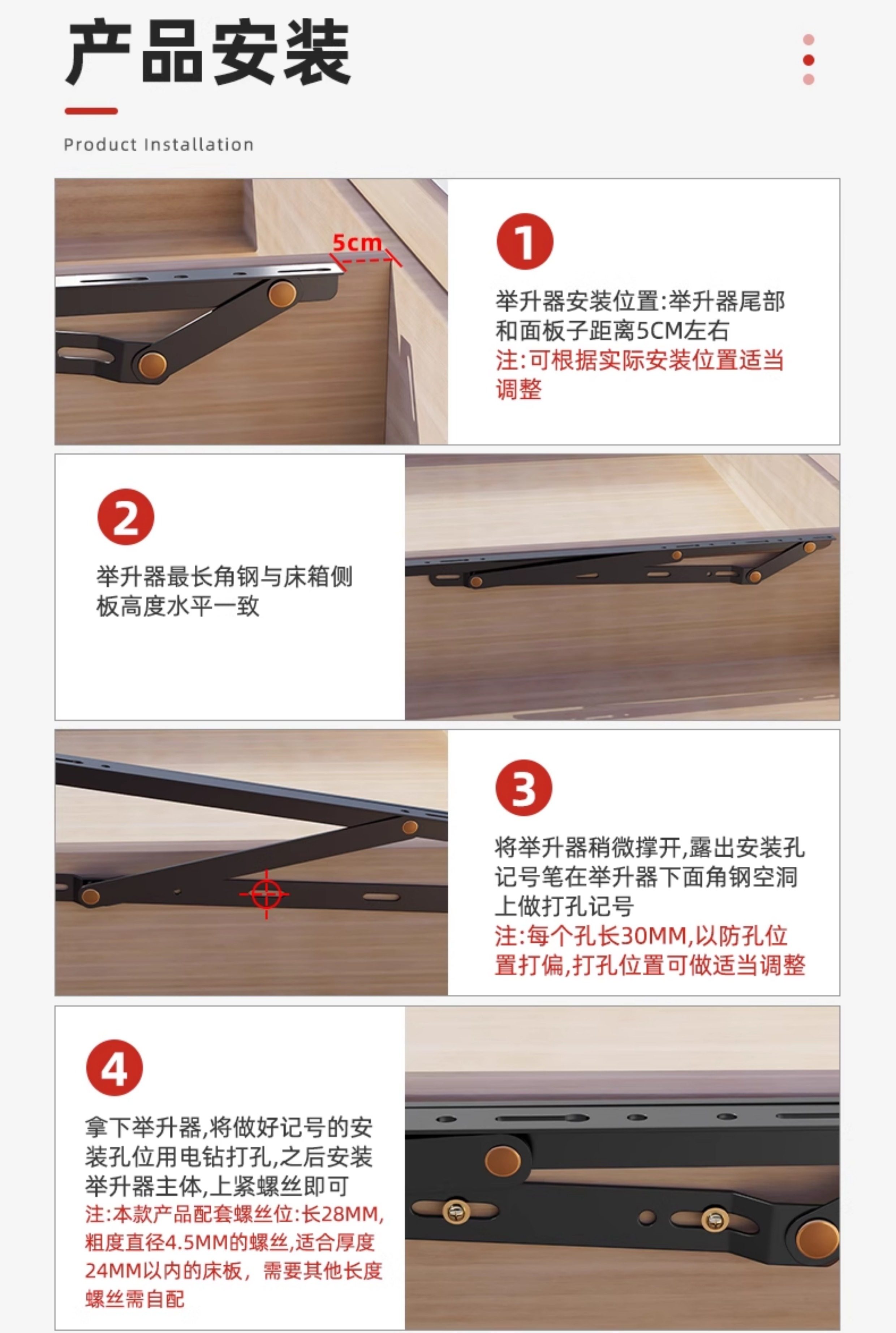 产品安装

Product Installation

5cm

1

举升器安装位置:举升器尾部和面板子距离5CM左右
注:可根据实际安装位置适当调整

2

举升器最长角钢与床箱侧板高度水平一致

3

将举升器稍微撑开,露出安装孔记号笔在举升器下面角钢空洞上做打孔记号
注:每个孔长30MM,以防孔位置打偏,打孔位置可做适当调整

4

拿下举升器,将做好记号的安装孔位用电钻打孔,之后安装举升器主体,上紧螺丝即可
注:本款产品配套螺丝位:长28MM,粗度直径4.5MM的螺丝,适合厚度24MM以内的床板，需要其他长度螺丝需自配