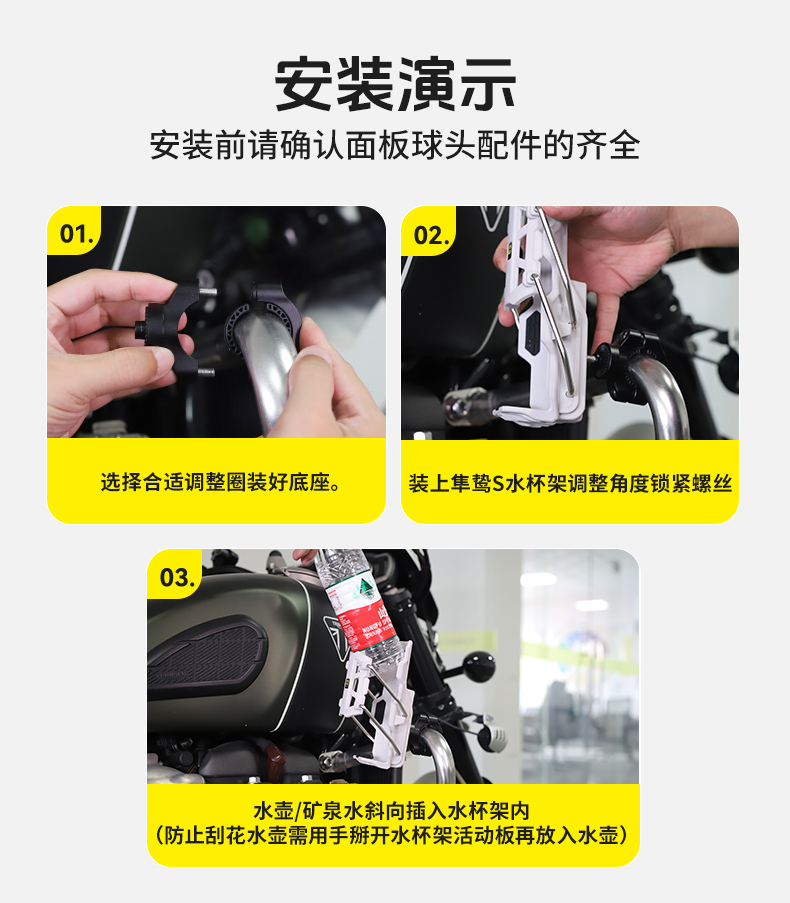 安装演示
安装前请确认面板球头配件的齐全

01.

选择合适调整圈装好底座。

02.

装上隼鸷S水杯架调整角度锁紧螺丝

03.

水壶/矿泉水斜向插入水杯架内
（防止刮花水壶需用手掰开水杯架活动板再放入水壶）