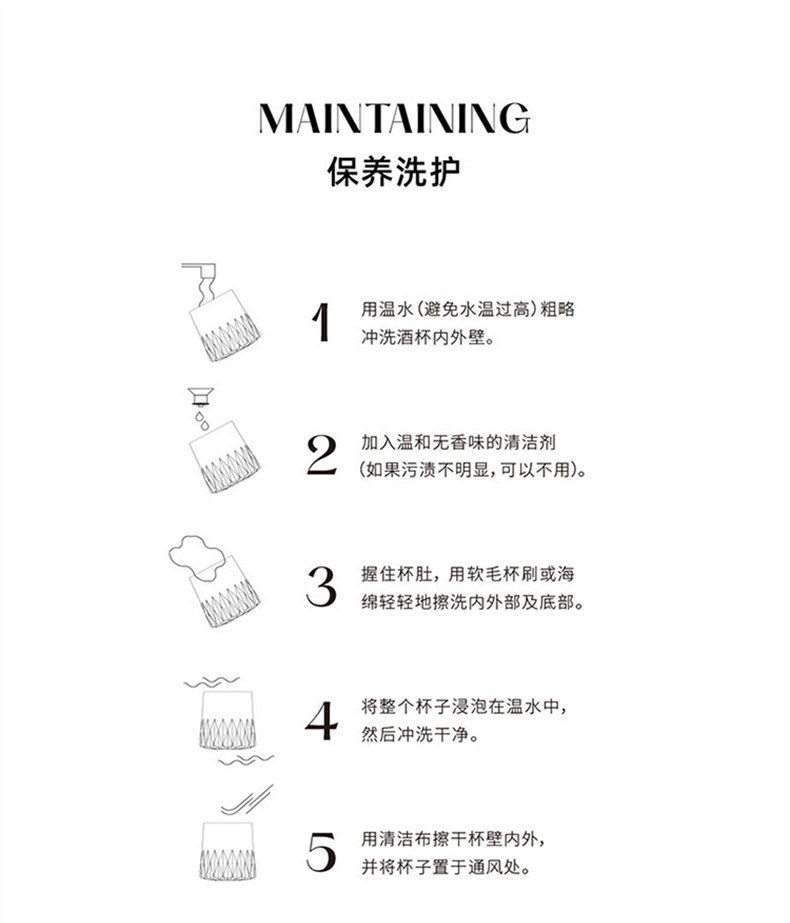 MAINTAINING
保养洗护

1 用温水（避免水温过高）粗略冲洗酒杯内外壁。

2 加入温和无香味的清洁剂（如果污渍不明显，可以不用）。

3 握住杯肚，用软毛杯刷或海绵轻轻地擦洗内外部及底部。

4 将整个杯子浸泡在温水中，然后冲洗干净。

5 用清洁布擦干杯壁内外，并将杯子置于通风处。