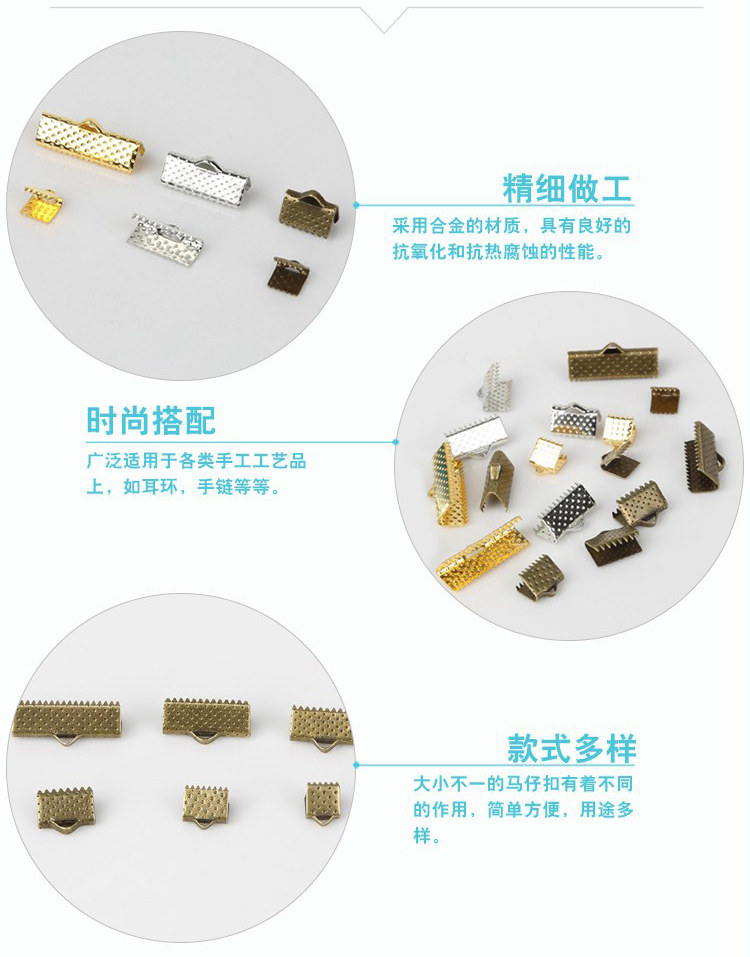 精细做工

采用合金的材质，具有良好的抗氧化和抗热腐蚀的性能。

时尚搭配

广泛适用于各类手工工艺品上，如耳环，手链等等。

款式多样

大小不一的马仔扣有着不同的作用，简单方便，用途多样。