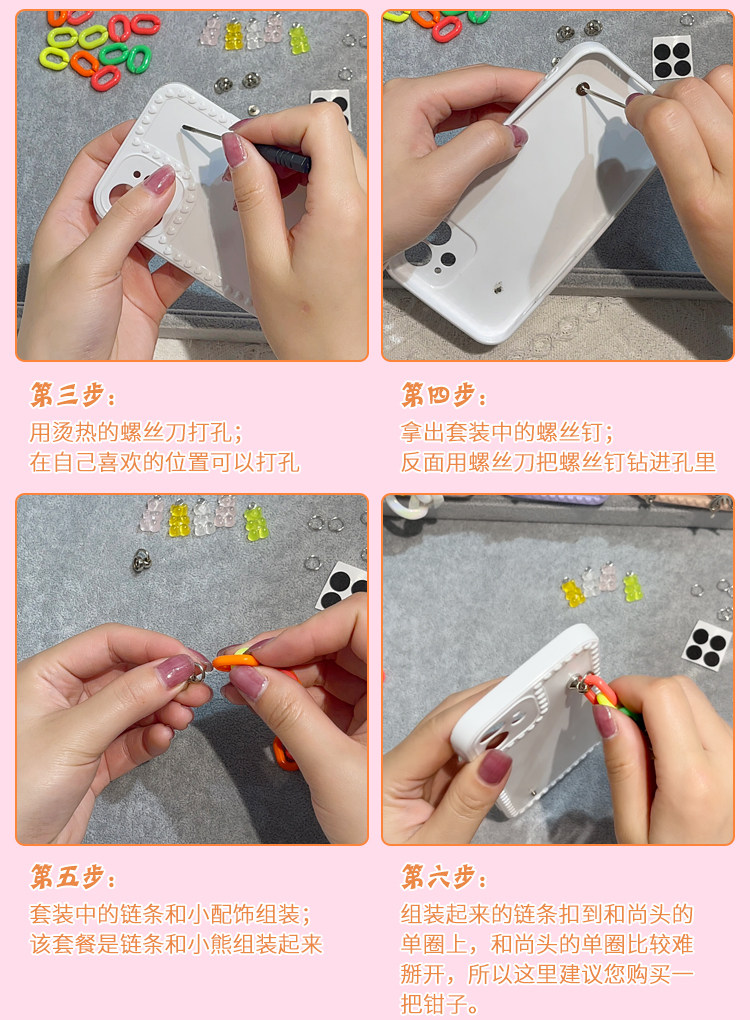 第三步：
用烫热的螺丝刀打孔；
在自己喜欢的位置可以打孔

第四步：
拿出套装中的螺丝钉；
反面用螺丝刀把螺丝钉钻进孔里

第五步：
套装中的链条和小配饰组装；
该套餐是链条和小熊组装起来

第六步：
组装起来的链条扣到和尚头的单圈上，和尚头的单圈比较难掰开，所以这里建议您购买一把钳子。