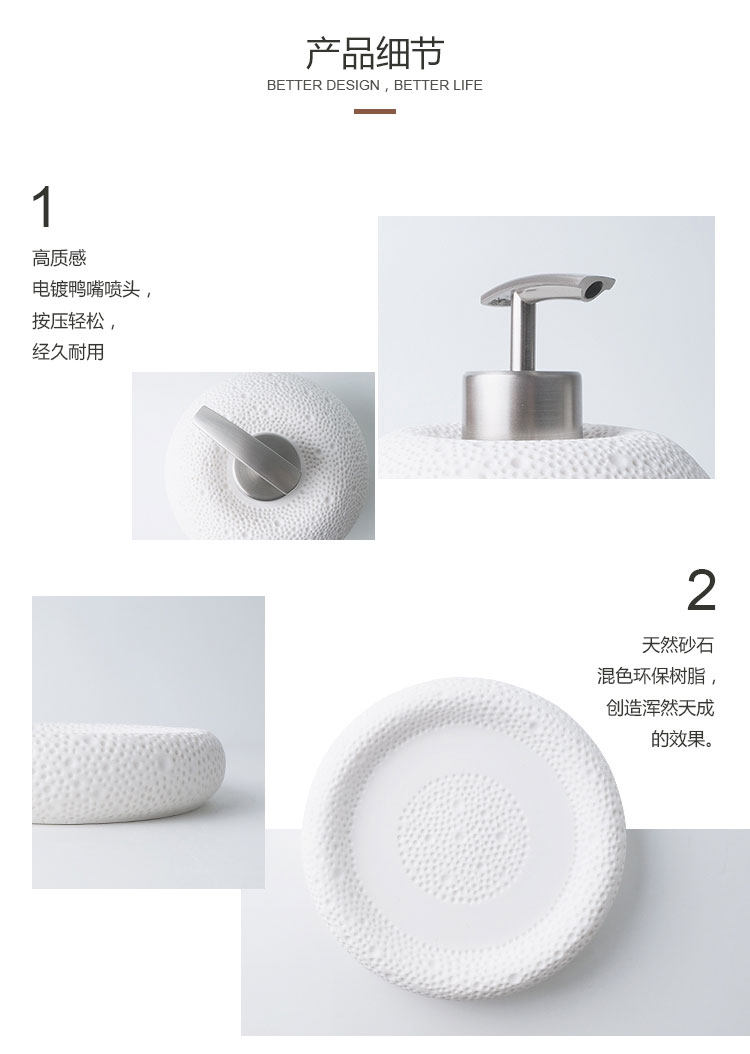 产品细节
BETTER DESIGN , BETTER LIFE

1
高质感
电镀鸭嘴喷头，
按压轻松，
经久耐用

2
天然砂石
混色环保树脂，
创造浑然天成
的效果。