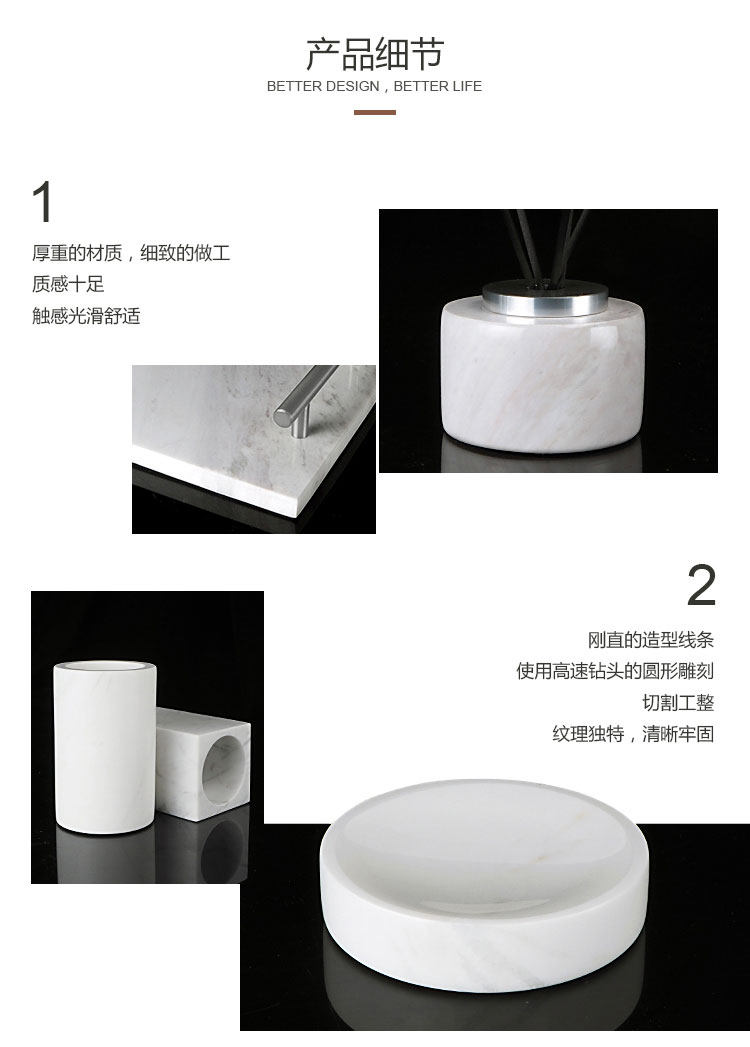 产品细节
BETTER DESIGN , BETTER LIFE

1
厚重的材质，细致的做工
质感十足
触感光滑舒适

2
刚直的造型线条
使用高速钻头的圆形雕刻
切割工整
纹理独特，清晰牢固