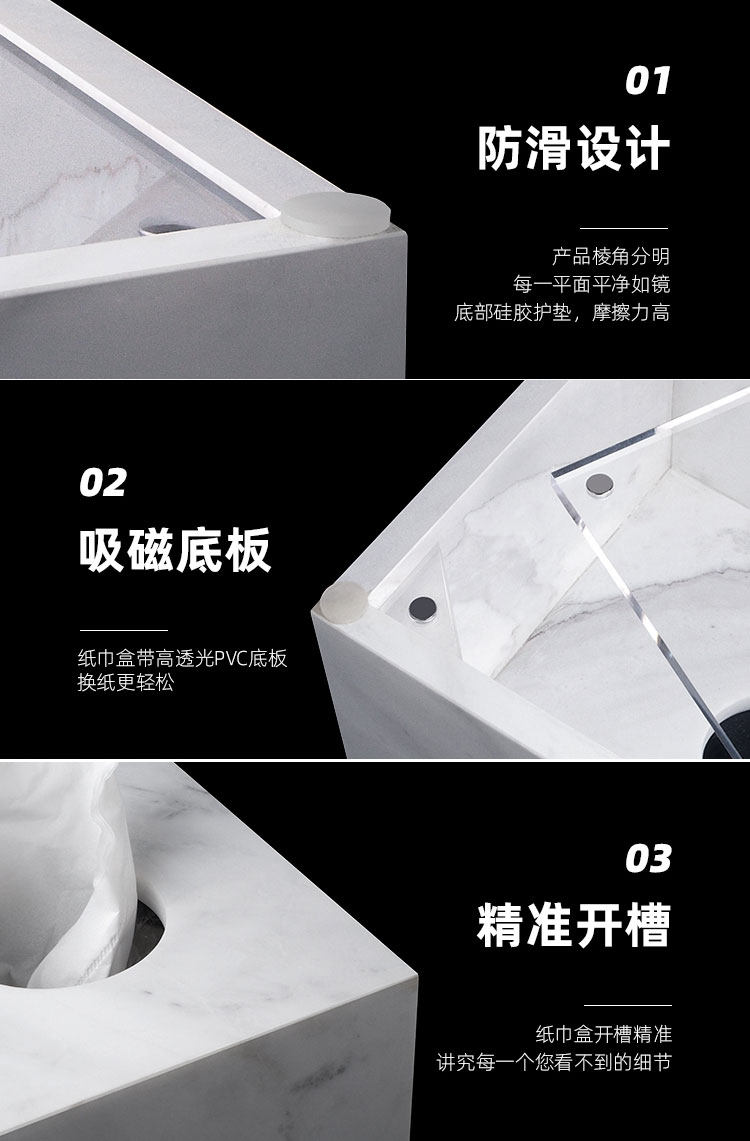 01

防滑设计

产品棱角分明
每一平面平净如镜
底部硅胶护垫，摩擦力高

02

吸磁底板

纸巾盒带高透光PVC底板
换纸更轻松

03

精准开槽

纸巾盒开槽精准
讲究每一个您看不到的细节