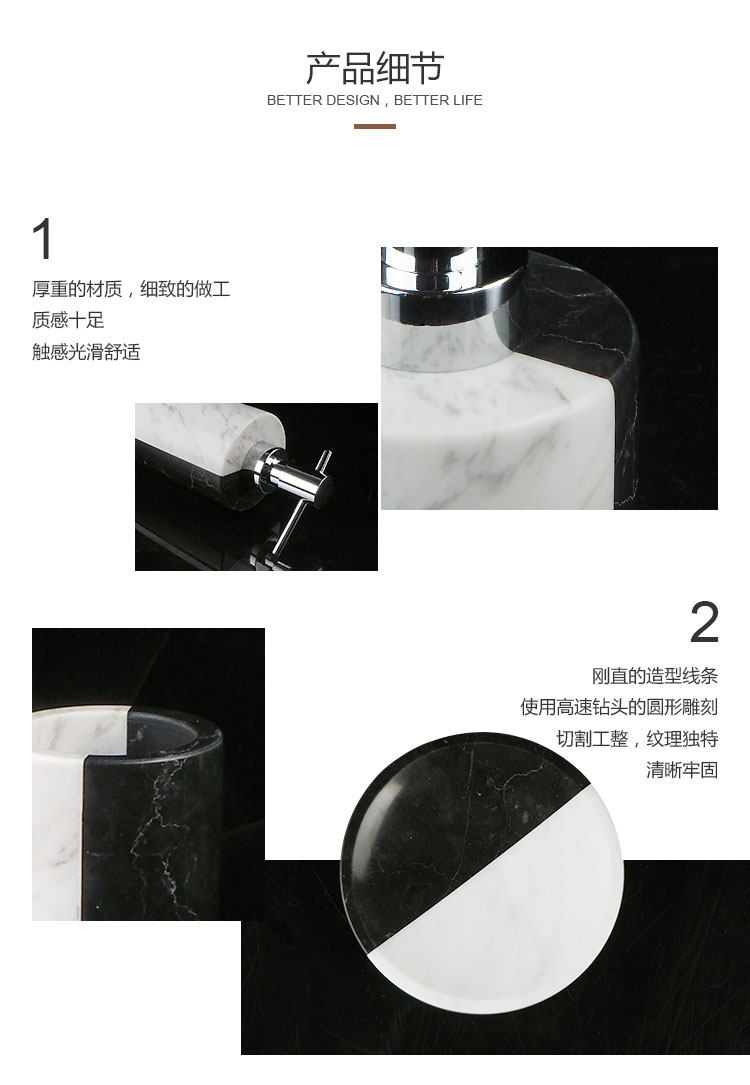 产品细节
BETTER DESIGN , BETTER LIFE

1
厚重的材质，细致的做工
质感十足
触感光滑舒适

2
刚直的造型线条
使用高速钻头的圆形雕刻
切割工整，纹理独特
清晰牢固