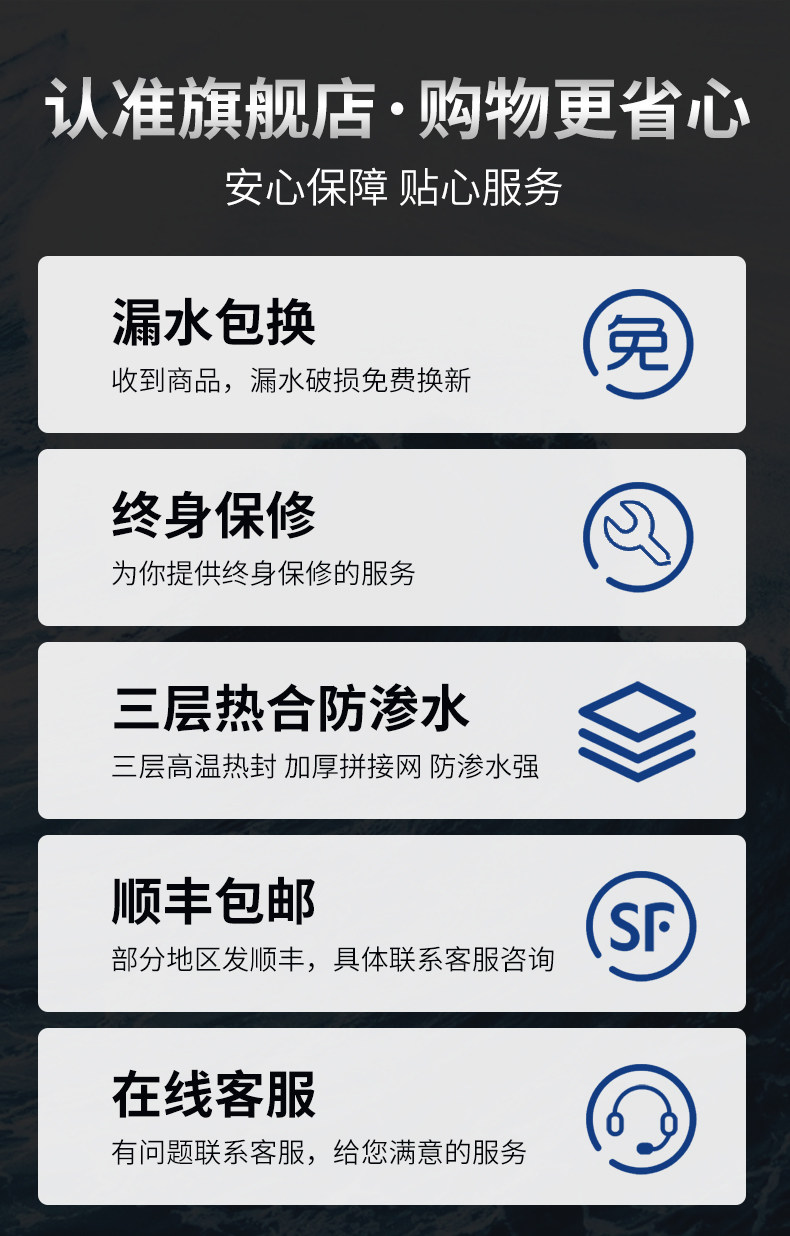 认准旗舰店·购物更省心

安心保障 贴心服务

漏水包换

收到商品，漏水破损免费换新

免

终身保修

为你提供终身保修的服务

三层热合防渗水

三层高温热封 加厚拼接网 防渗水强

顺丰包邮

部分地区发顺丰，具体联系客服咨询

SF

在线客服

有问题联系客服，给您满意的服务