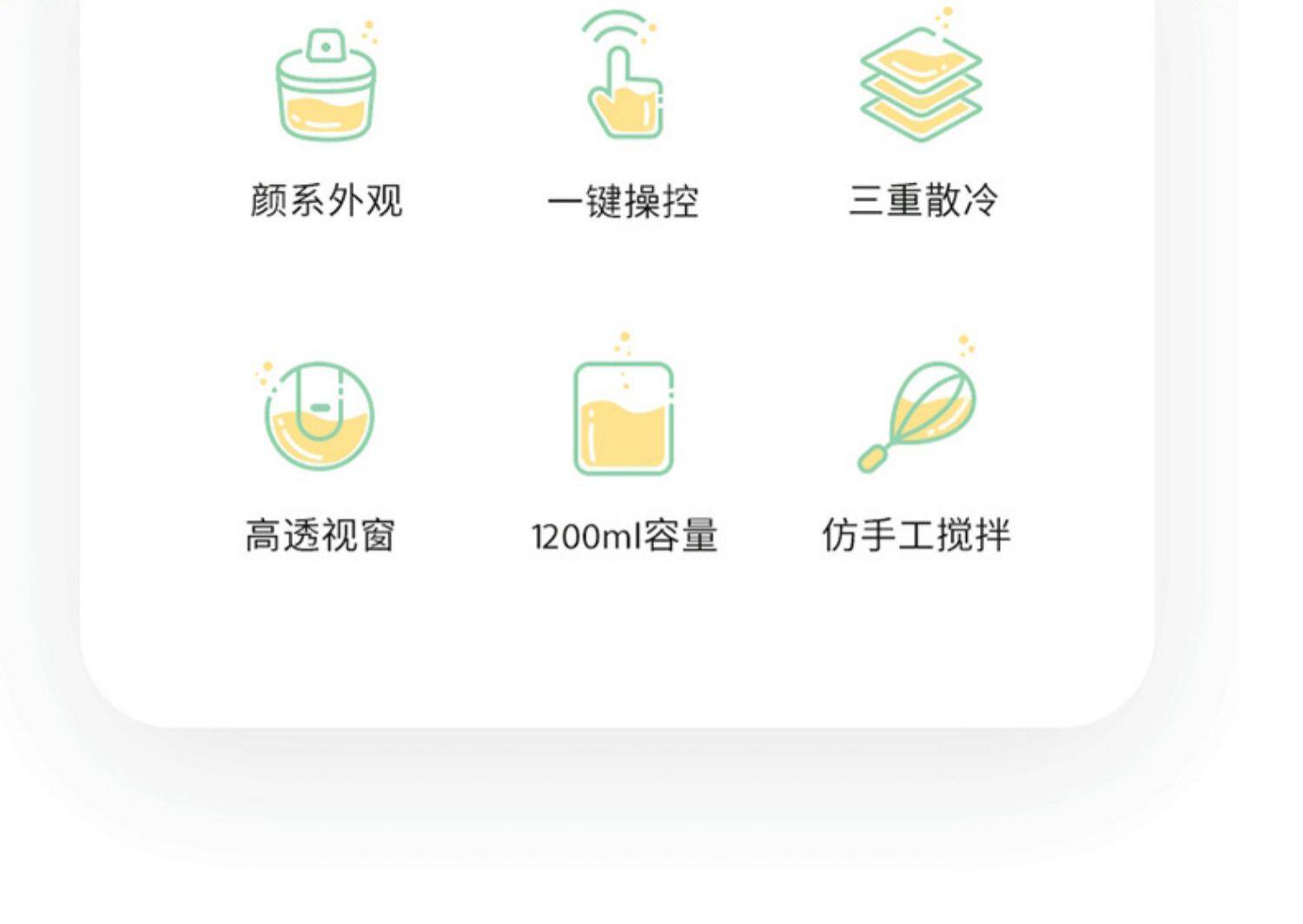 颜系外观 一键操控 三重散冷

高透视窗 1200ml容量 仿手工搅拌