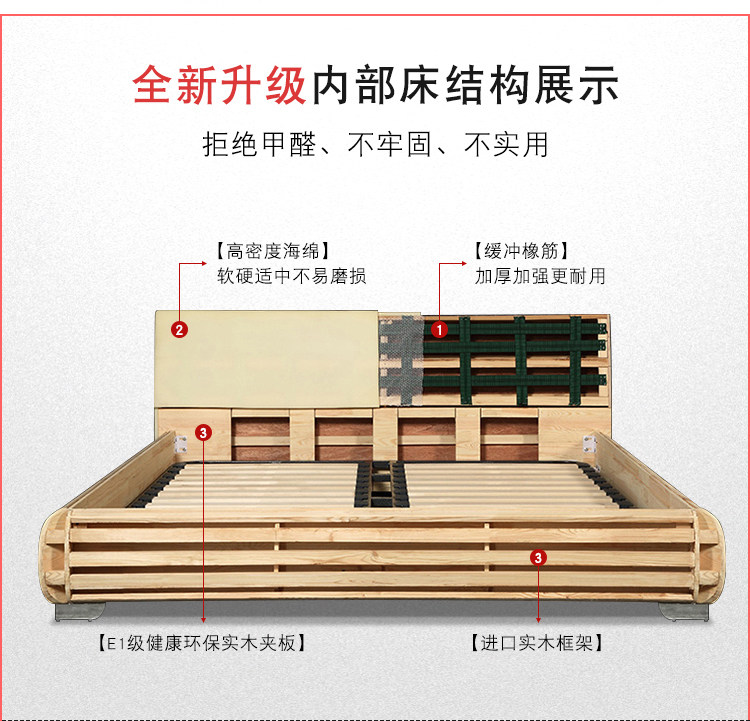 全新升级内部床结构展示

拒绝甲醛、不牢固、不实用

【高密度海绵】
软硬适中不易磨损

【缓冲橡筋】
加厚加强更耐用

2

1

3

3

【E1级健康环保实木夹板】

【进口实木框架】