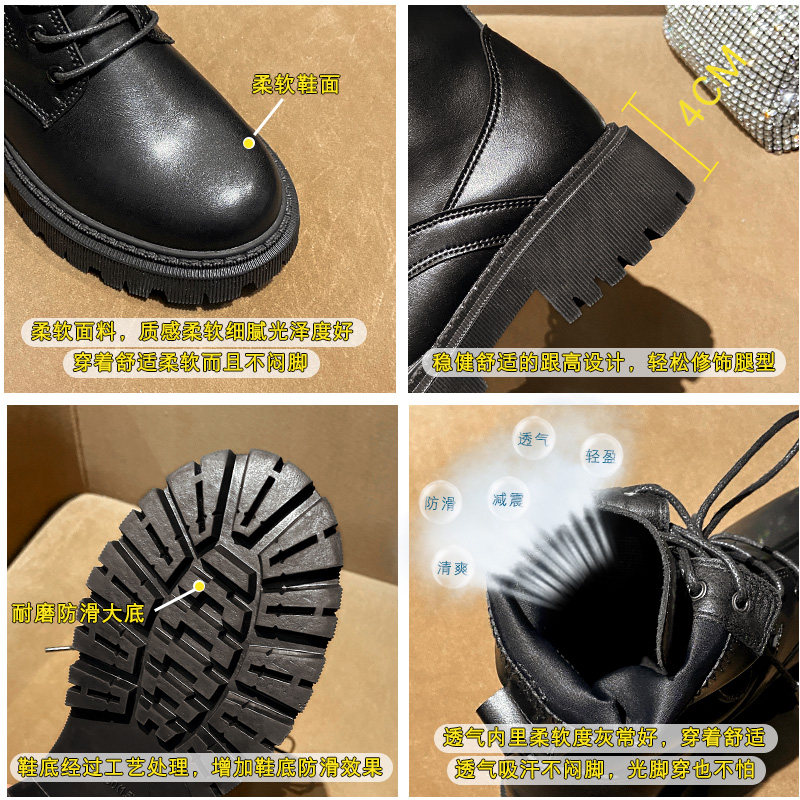 柔软鞋面

柔软面料，质感柔软细腻光泽度好
穿着舒适柔软而且不闷脚

4CM

稳健舒适的跟高设计，轻松修饰腿型

耐磨防滑大底

鞋底经过工艺处理，增加鞋底防滑效果

透气
轻盈
防滑
减震
清爽

透气内里柔软度灰常好，穿着舒适
透气吸汗不闷脚，光脚穿也不怕